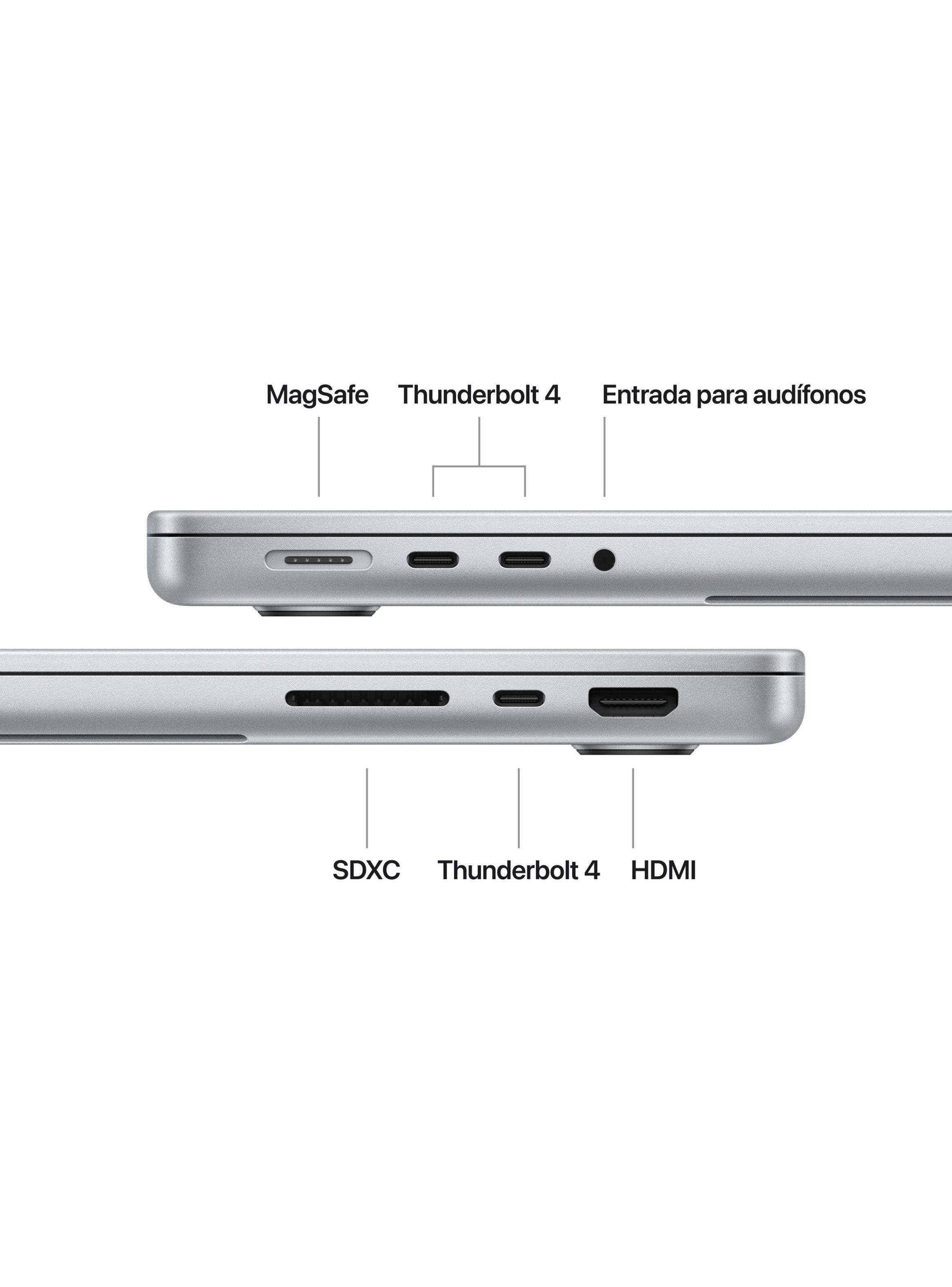 MagSafe Thunderbolt 4 Entrada para audífonos

SDXC Thunderbolt 4 HDMI