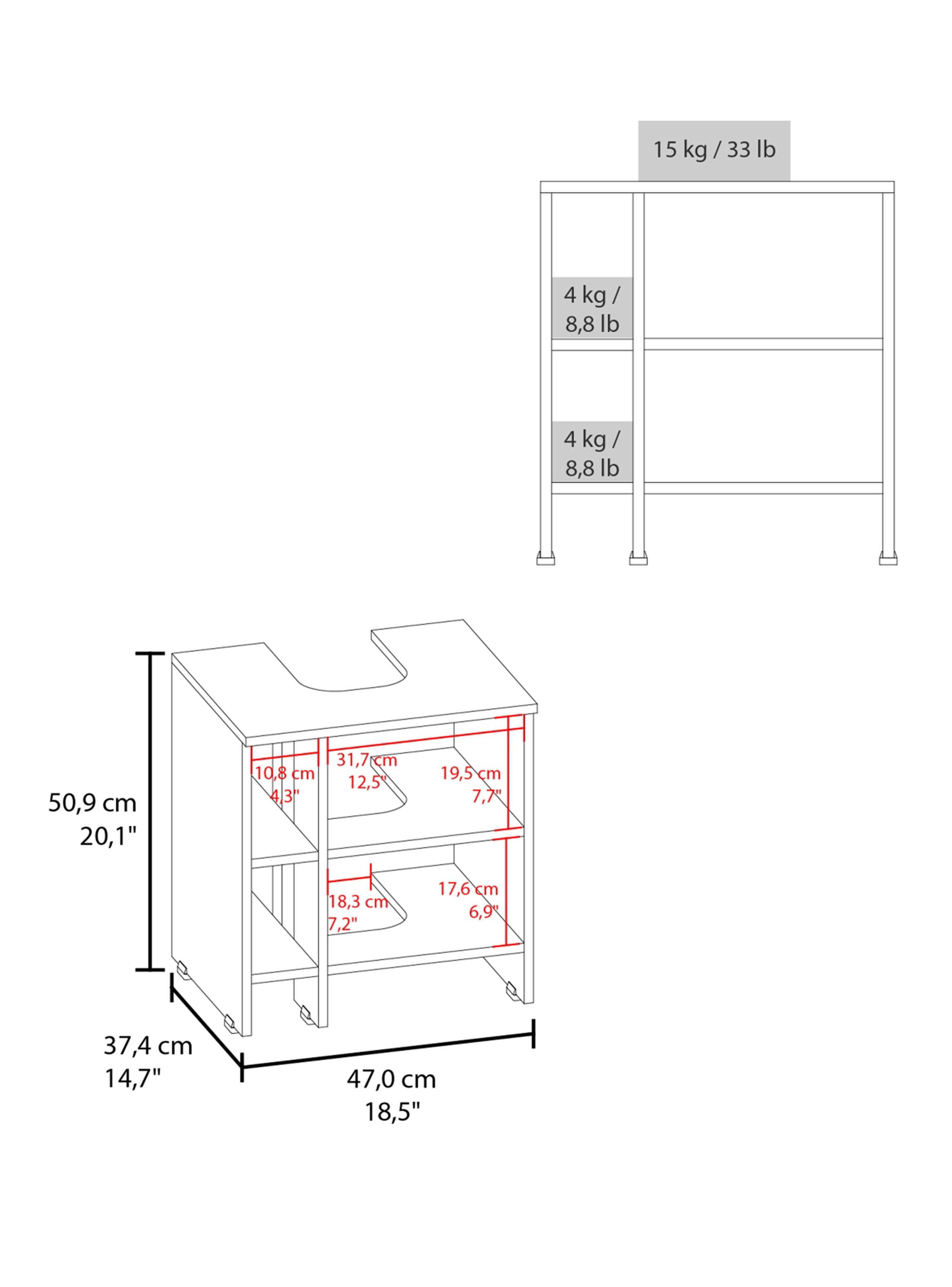 15 kg / 33 lb

4 kg / 8,8 lb

4 kg / 8,8 lb

50,9 cm
20,1"

10,8 cm
4,3"

31,7 cm
12,5"

19,5 cm
7,7"

18,3 cm
7,2"

17,6 cm
6,9"

37,4 cm
14,7"

47,0 cm
18,5"