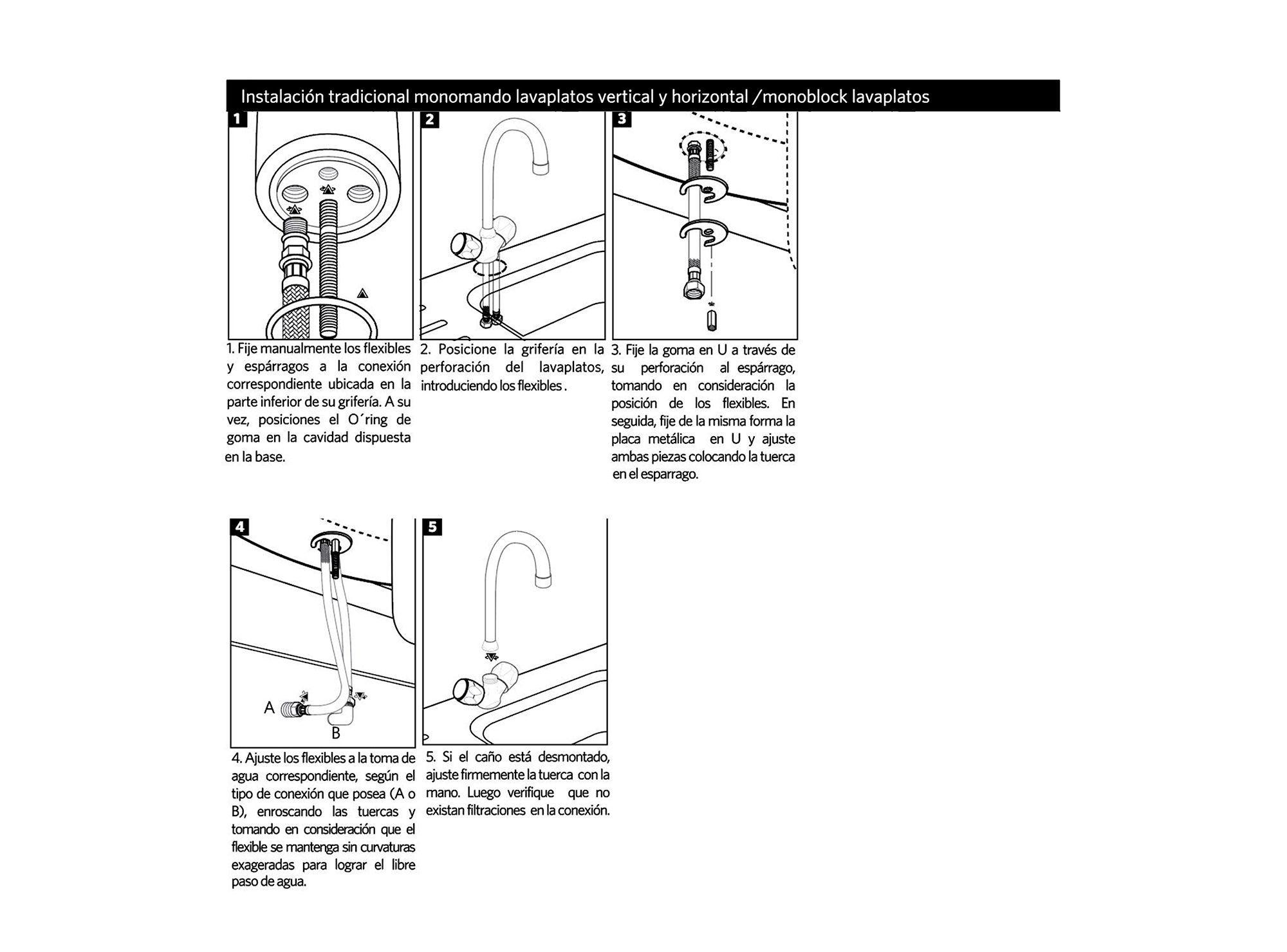 Instalación tradicional monomando lavaplatos vertical y horizontal /monoblock lavaplatos

1

2

3

1. Fije manualmente los flexibles y espárragos a la conexión correspondiente ubicada en la parte inferior de su grifería. A su vez, posiciones el O´ring de goma en la cavidad dispuesta en la base.

2. Posicione la grifería en la perforación del lavaplatos, introduciendo los flexibles .

3. Fije la goma en U a través de su perforación al espárrago, tomando en consideración la posición de los flexibles. En seguida, fije de la misma forma la placa metálica en U y ajuste ambas piezas colocando la tuerca en el esparrago.

4

A

B

5

4. Ajuste los flexibles a la toma de agua correspondiente, según el tipo de conexión que posea (A o B), enroscando las tuercas y tomando en consideración que el flexible se mantenga sin curvaturas exageradas para lograr el libre paso de agua.

5. Si el caño está desmontado, ajuste firmemente la tuerca con la mano. Luego verifique que no existan filtraciones en la conexión.