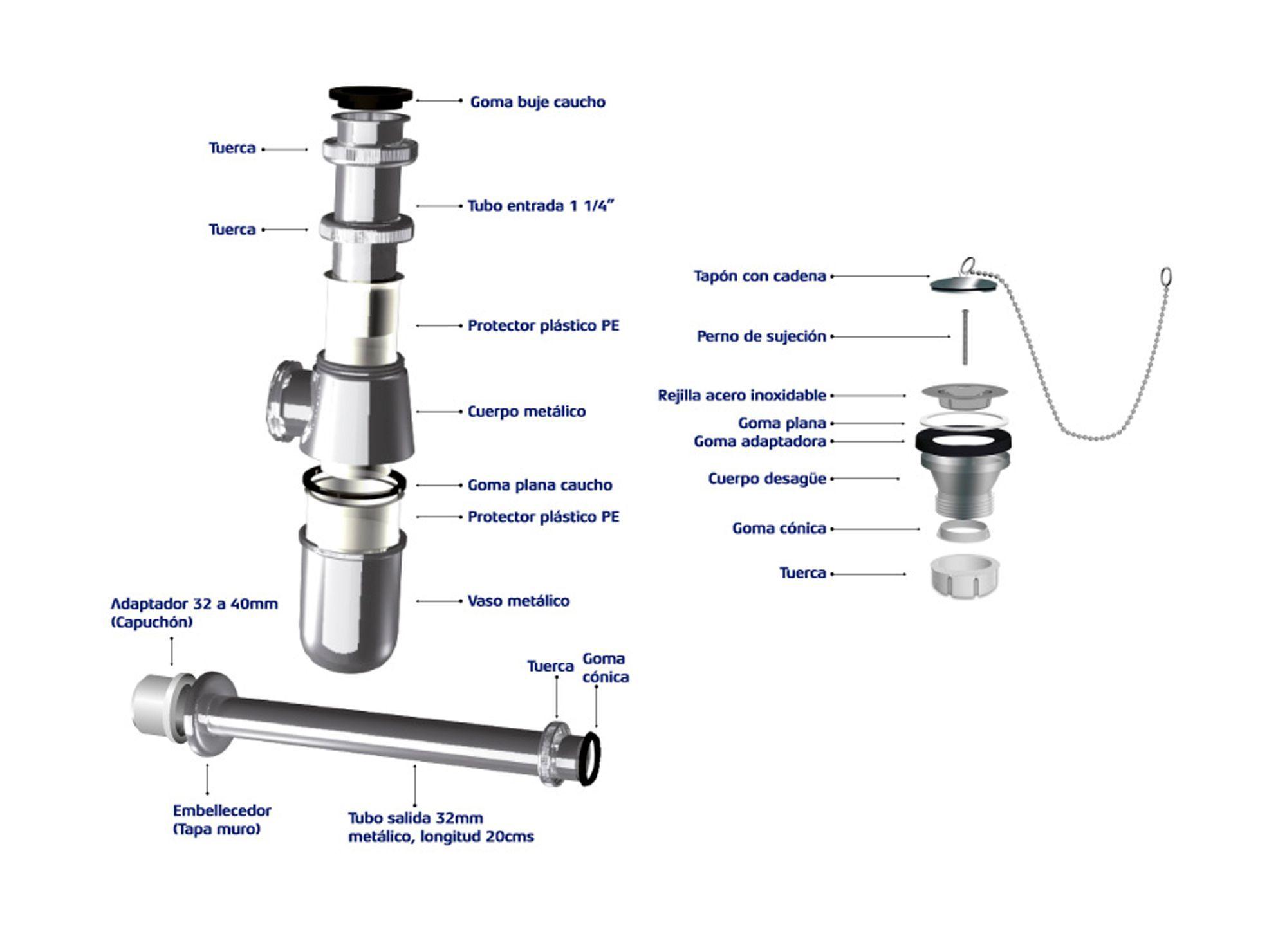 Goma buje caucho

Tuerca

Tubo entrada 1 1/4”

Tuerca

Protector plástico PE

Cuerpo metálico

Goma plana caucho

Protector plástico PE

Vaso metálico

Adaptador 32 a 40mm
(Capuchón)

Tuerca

Goma
cónica

Embellecedor
(Tapa muro)

Tubo salida 32mm
metálico, longitud 20cms

Tapón con cadena

Perno de sujeción

Rejilla acero inoxidable

Goma plana

Goma adaptadora

Cuerpo desagüe

Goma cónica

Tuerca