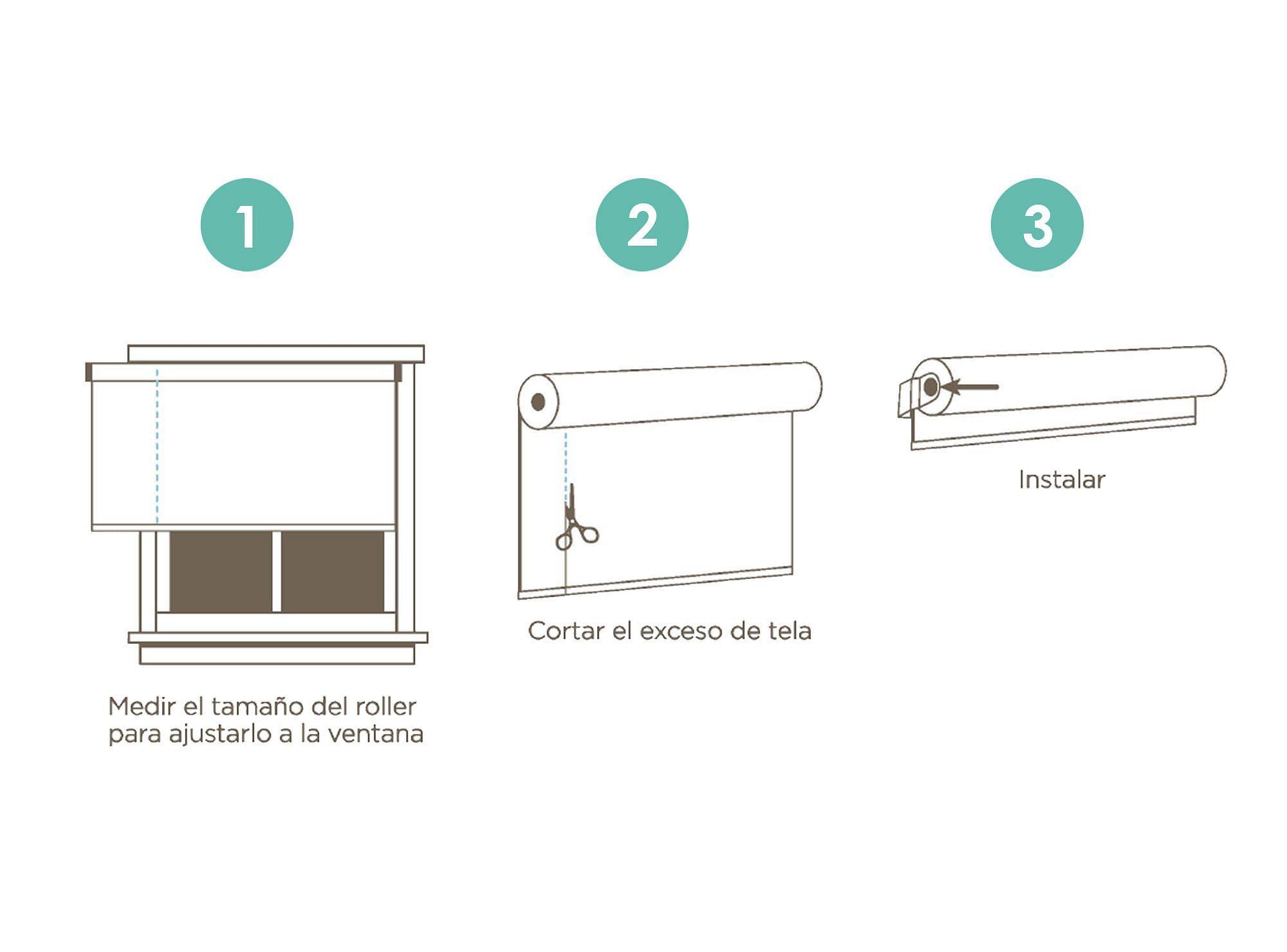 1

Medir el tamaño del roller para ajustarlo a la ventana

2

Cortar el exceso de tela

3

Instalar