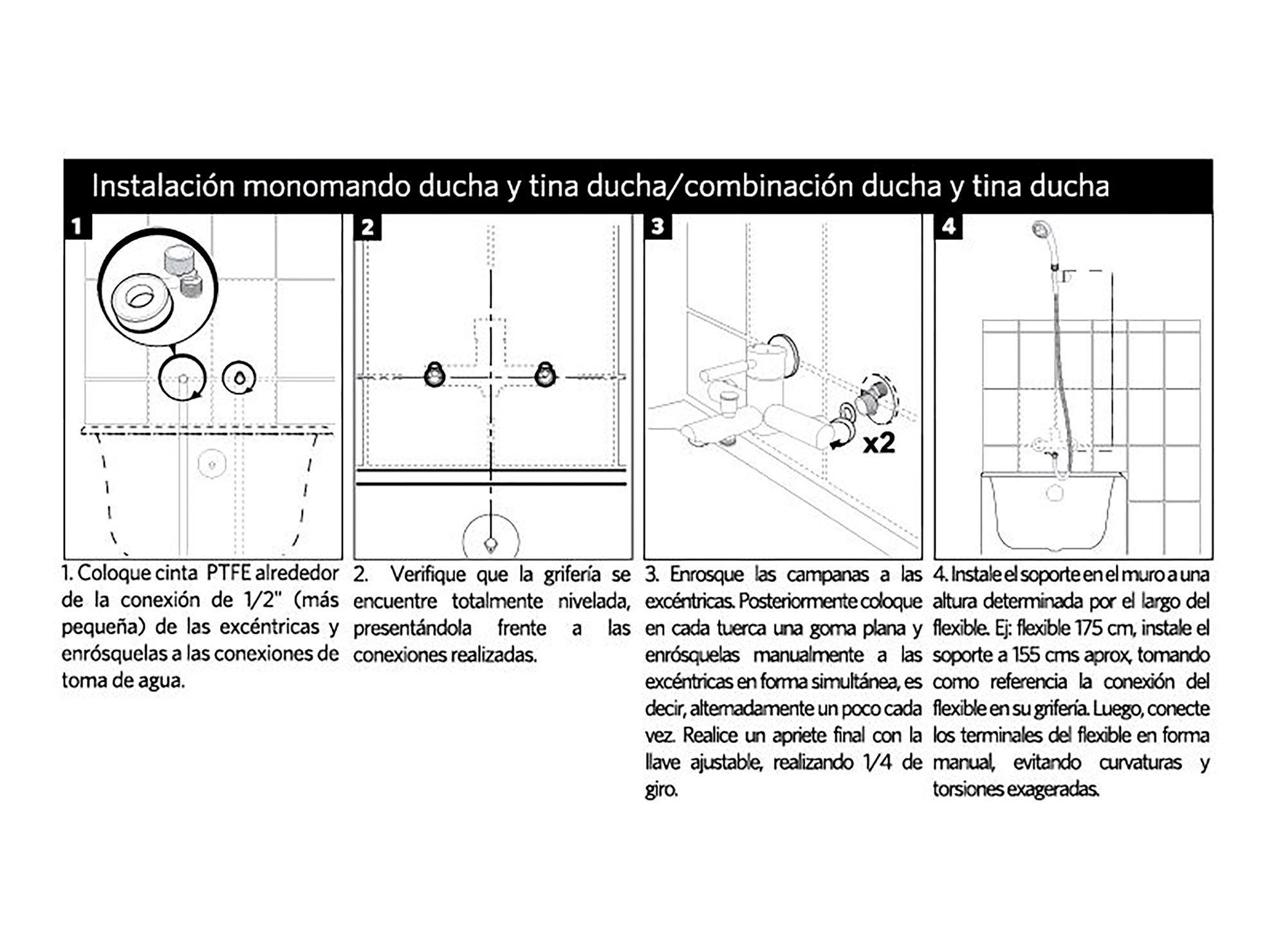 Instalación monomando ducha y tina ducha/combinación ducha y tina ducha

1

2

3

x2

4

1. Coloque cinta PTFE alrededor de la conexión de 1/2" (más pequeña) de las excéntricas y enrósquelas a las conexiones de toma de agua.

2. Verifique que la grifería se encuentre totalmente nivelada, presentándola frente a las conexiones realizadas.

3. Enrosque las campanas a las excéntricas. Posteriormente coloque en cada tuerca una goma plana y enrósquelas manualmente a las excéntricas en forma simultánea, es decir, alternadamente un poco cada vez. Realice un apriete final con la llave ajustable, realizando 1/4 de giro.

4. Instale el soporte en el muro a una altura determinada por el largo del flexible. Ej: flexible 175 cm, instale el soporte a 155 cms aprox, tomando como referencia la conexión del flexible en su grifería. Luego, conecte los terminales del flexible en forma manual, evitando curvaturas y torsiones exageradas.