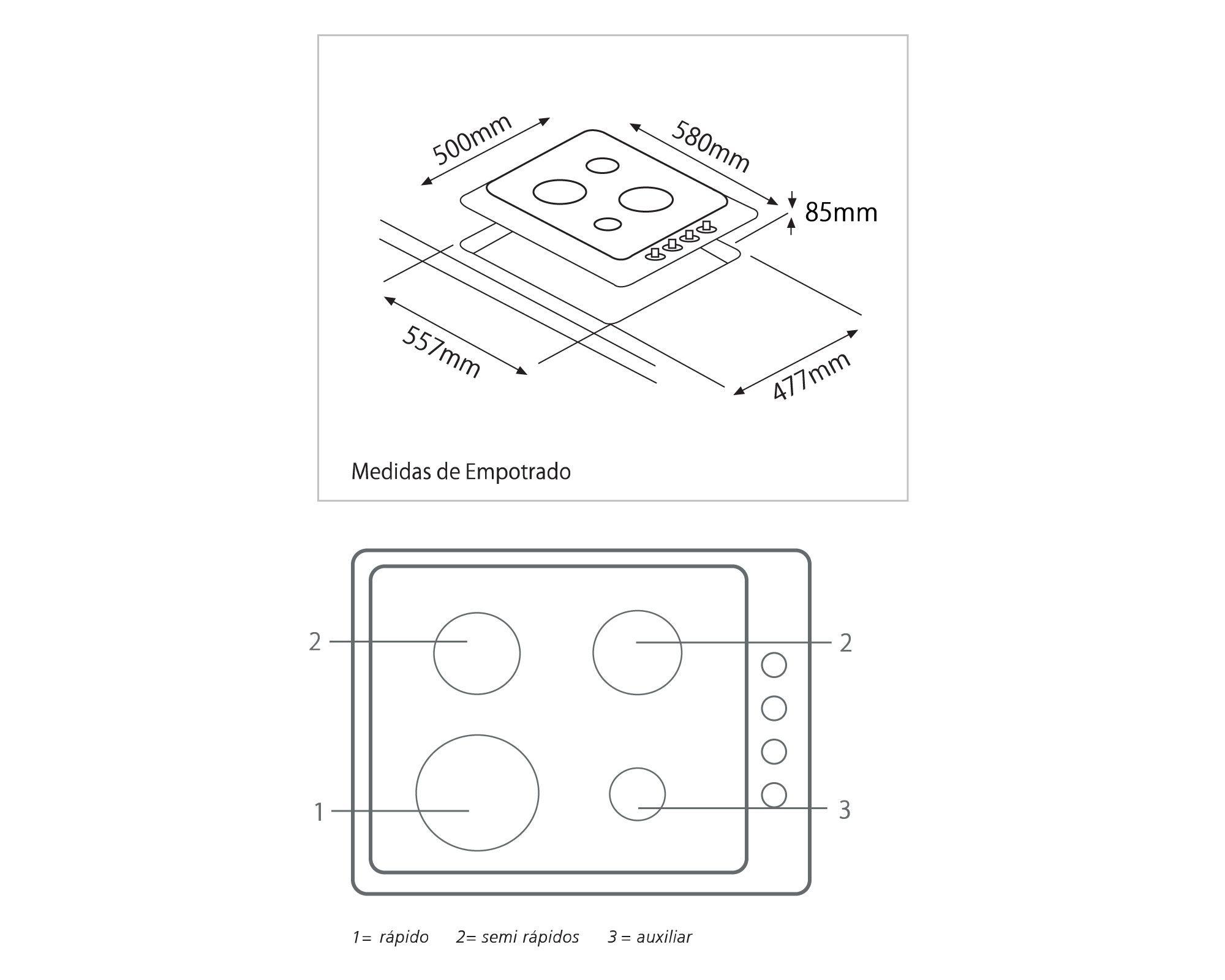 500mm
580mm
85mm
557mm
477mm

Medidas de Empotrado

2
2
1
3

1= rápido 2= semi rápidos 3 = auxiliar