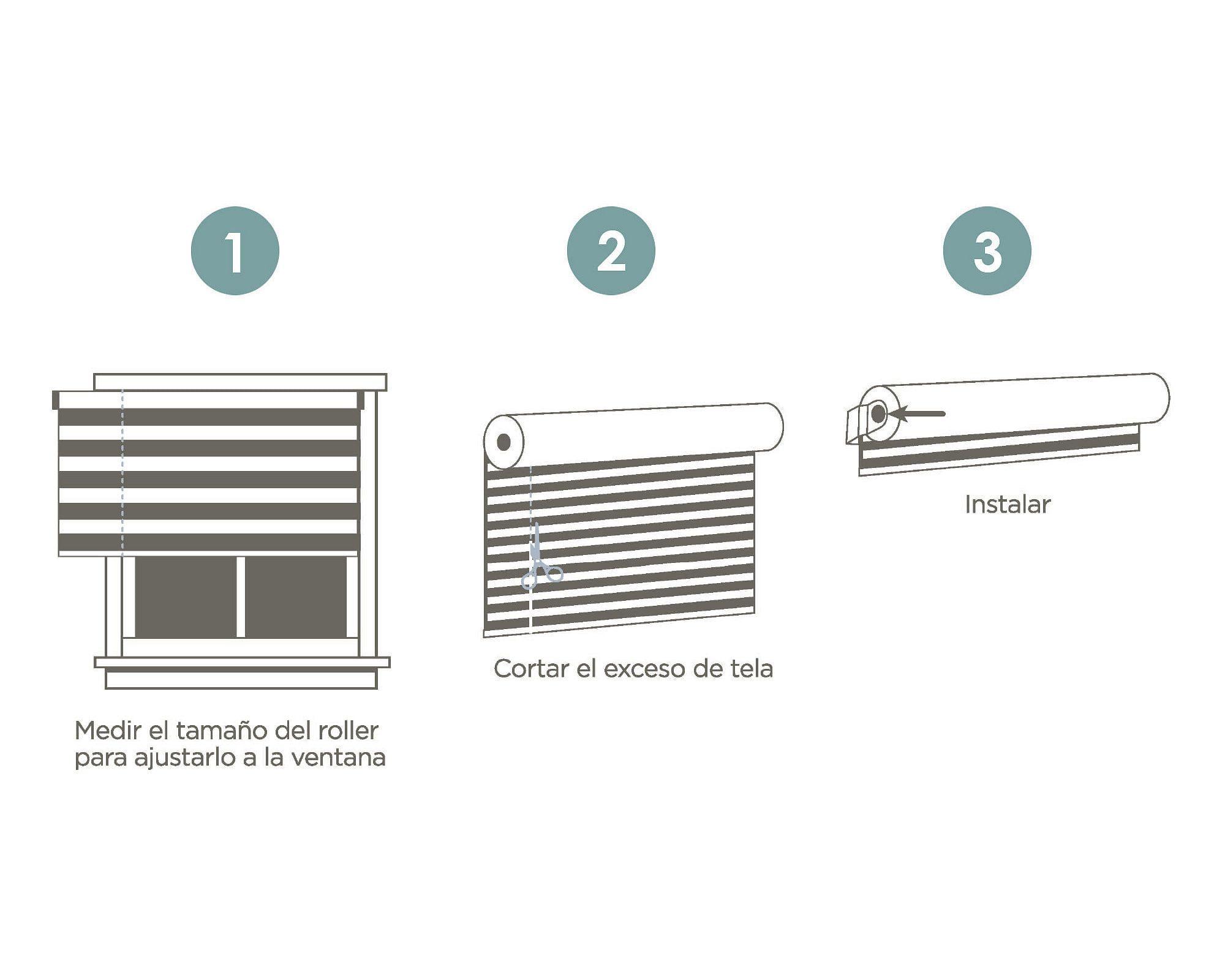 1

Medir el tamaño del roller para ajustarlo a la ventana

2

Cortar el exceso de tela

3

Instalar