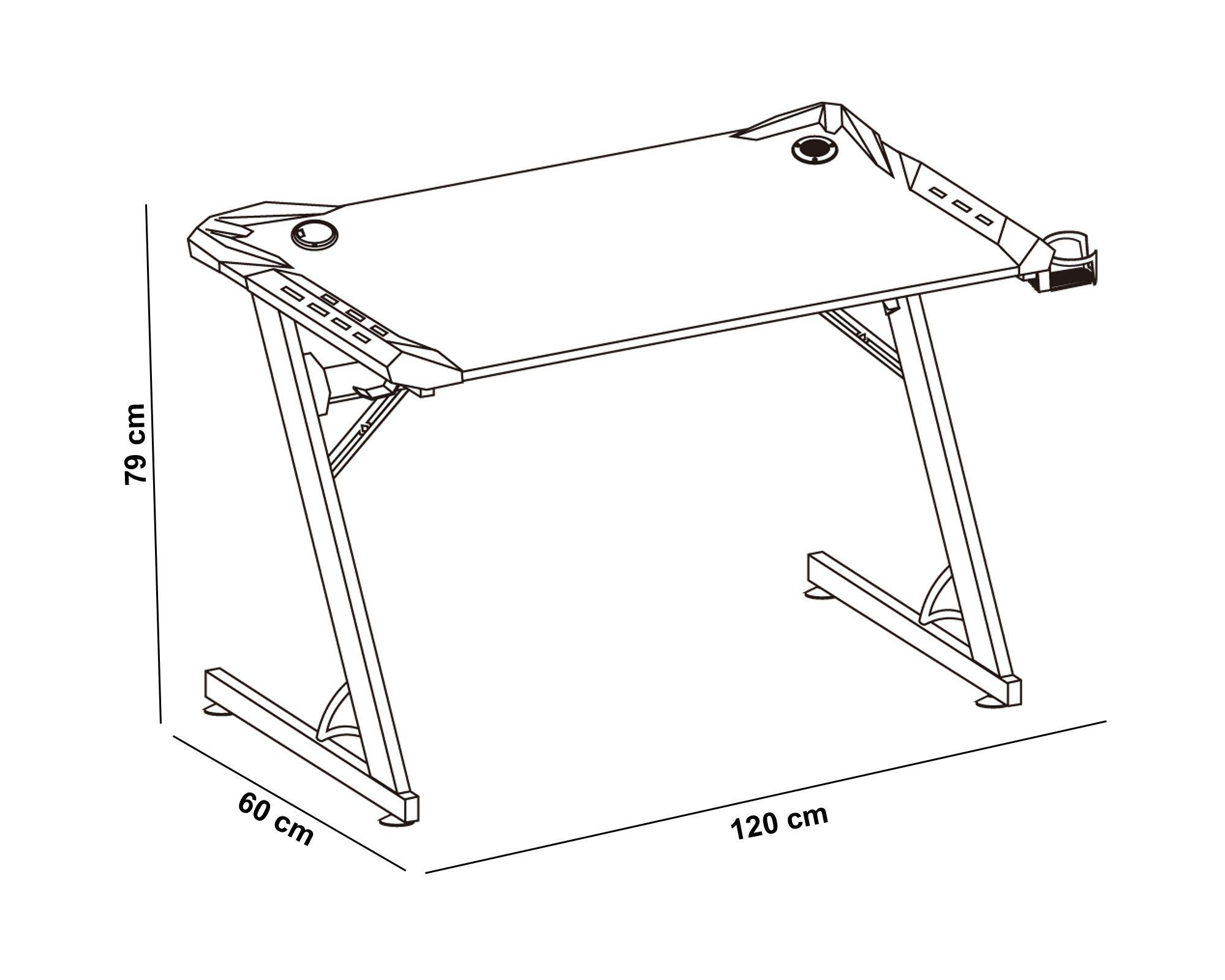 79 cm

60 cm

120 cm