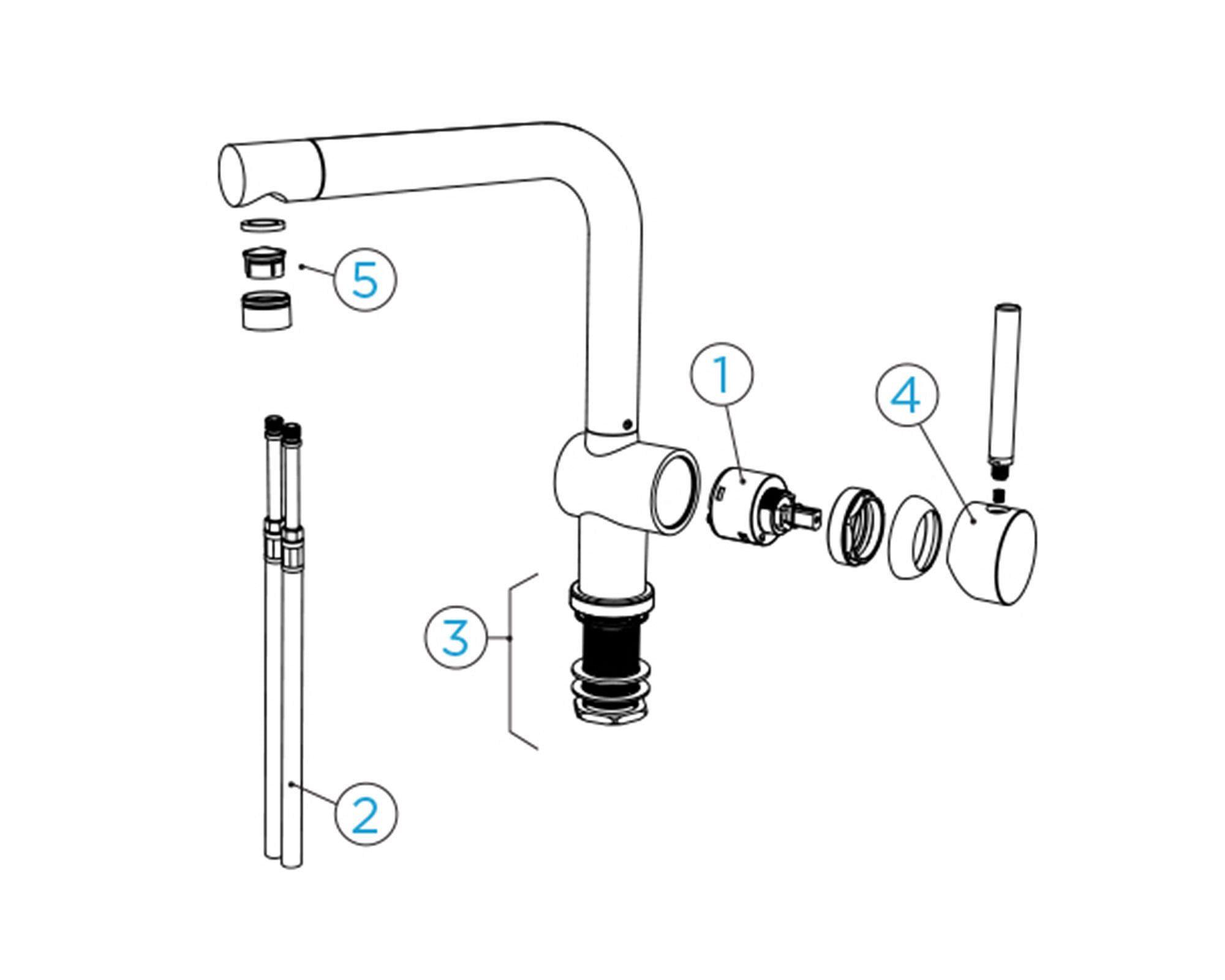 5
1
4
3
2