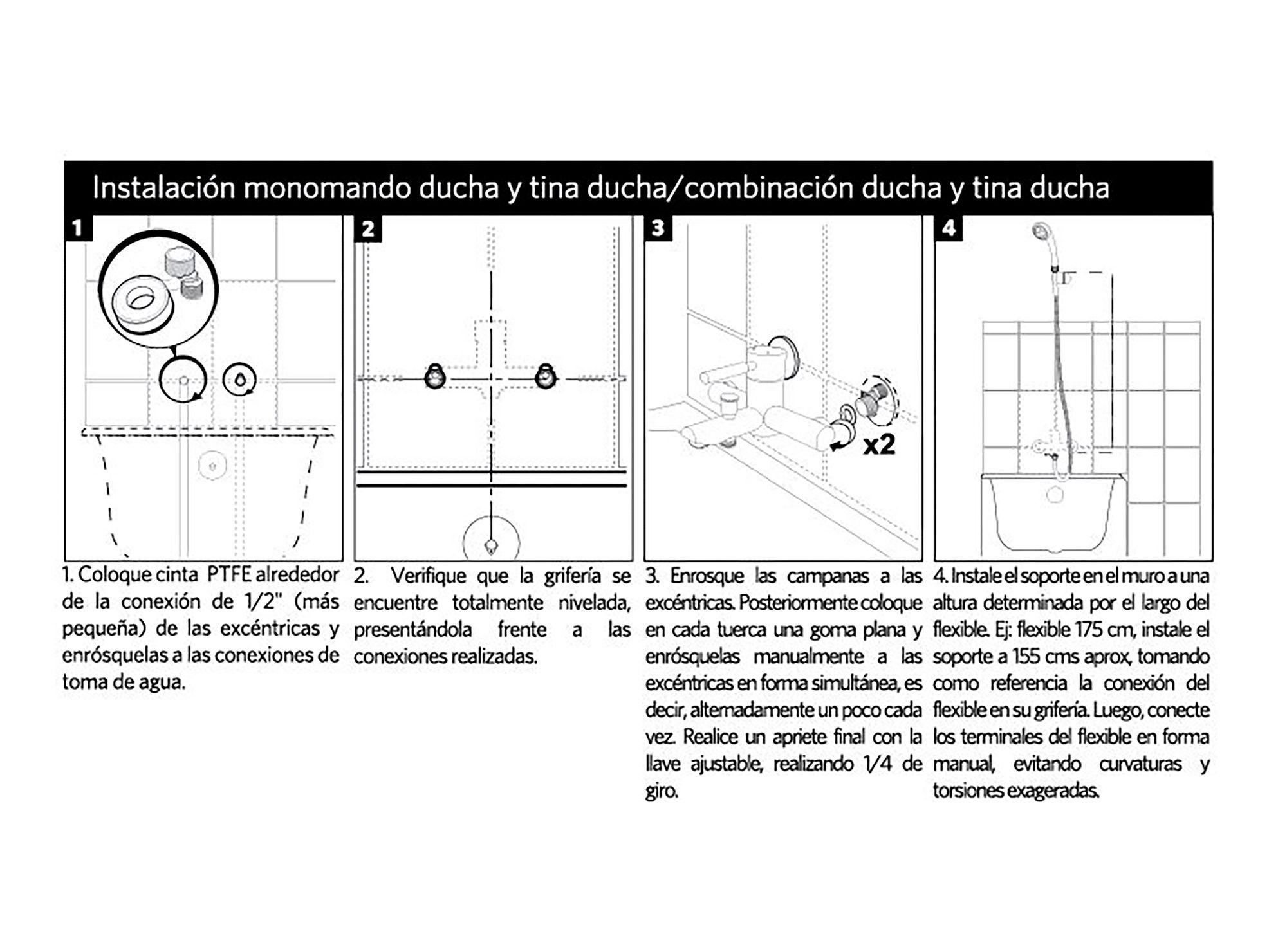 Instalación monomando ducha y tina ducha/combinación ducha y tina ducha

1

2

3

x2

4

1. Coloque cinta PTFE alrededor de la conexión de 1/2" (más pequeña) de las excéntricas y enrósquelas a las conexiones de toma de agua.

2. Verifique que la grifería se encuentre totalmente nivelada, presentándola frente a las conexiones realizadas.

3. Enrosque las campanas a las excéntricas. Posteriormente coloque en cada tuerca una goma plana y enrósquelas manualmente a las excéntricas en forma simultánea, es decir, alternadamente un poco cada vez. Realice un apriete final con la llave ajustable, realizando 1/4 de giro.

4. Instale el soporte en el muro a una altura determinada por el largo del flexible. Ej: flexible 175 cm, instale el soporte a 155 cms aprox, tomando como referencia la conexión del flexible en su grifería. Luego, conecte los terminales del flexible en forma manual, evitando curvaturas y torsiones exageradas.