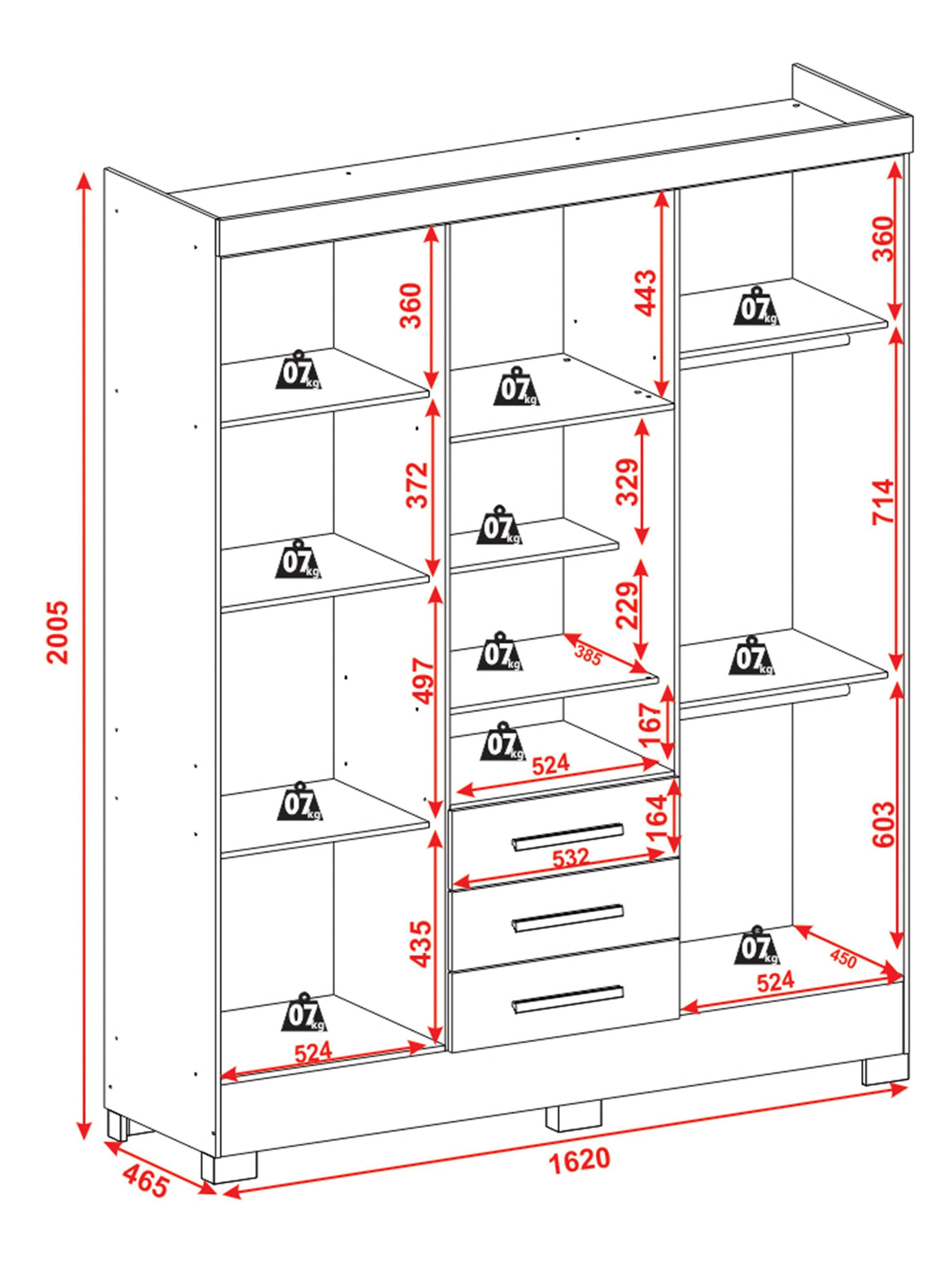 2005
360
07kg
372
07kg
497
07kg
435
07kg
524
443
07kg
329
07kg
229
07kg
385
167
07kg
524
164
532
360
07kg
714
07kg
603
07kg
450
524
465
1620