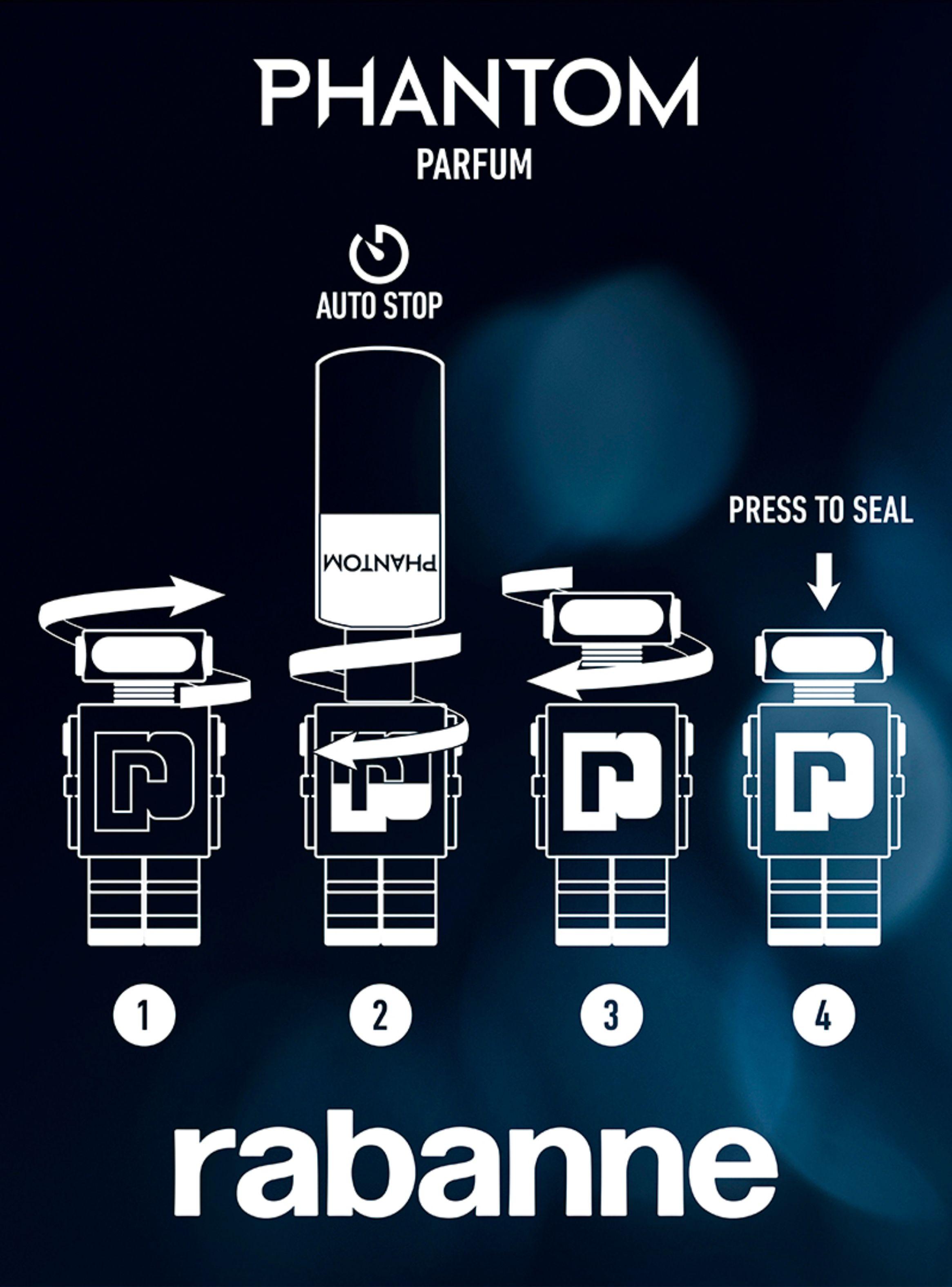 PHANTOM
PARFUM

AUTO STOP

PHANTOM

PRESS TO SEAL

1
2
3
4

rabanne