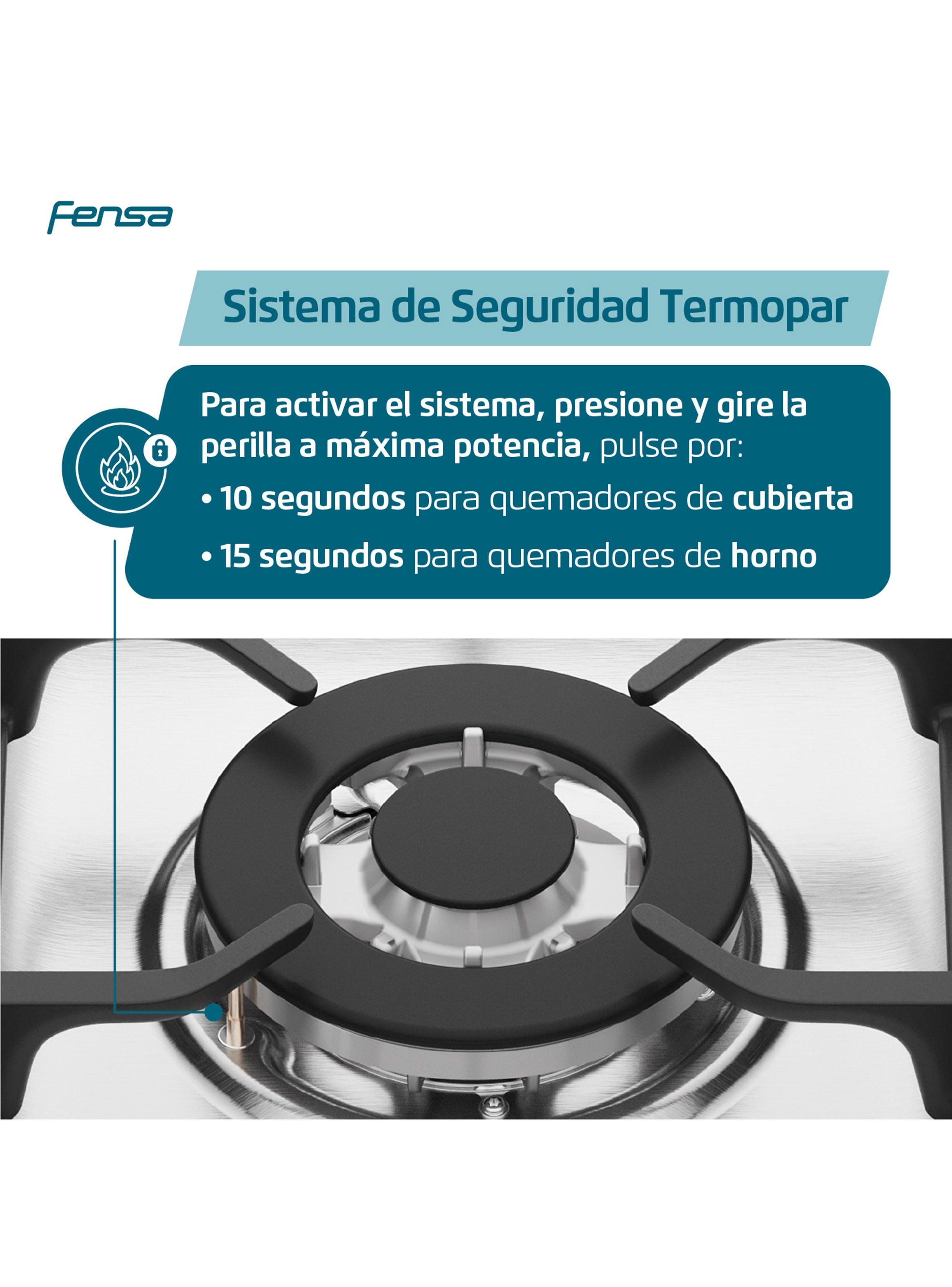 Fensa

Sistema de Seguridad Termopar

Para activar el sistema, presione y gire la perilla a máxima potencia, pulse por:

• 10 segundos para quemadores de cubierta

• 15 segundos para quemadores de horno