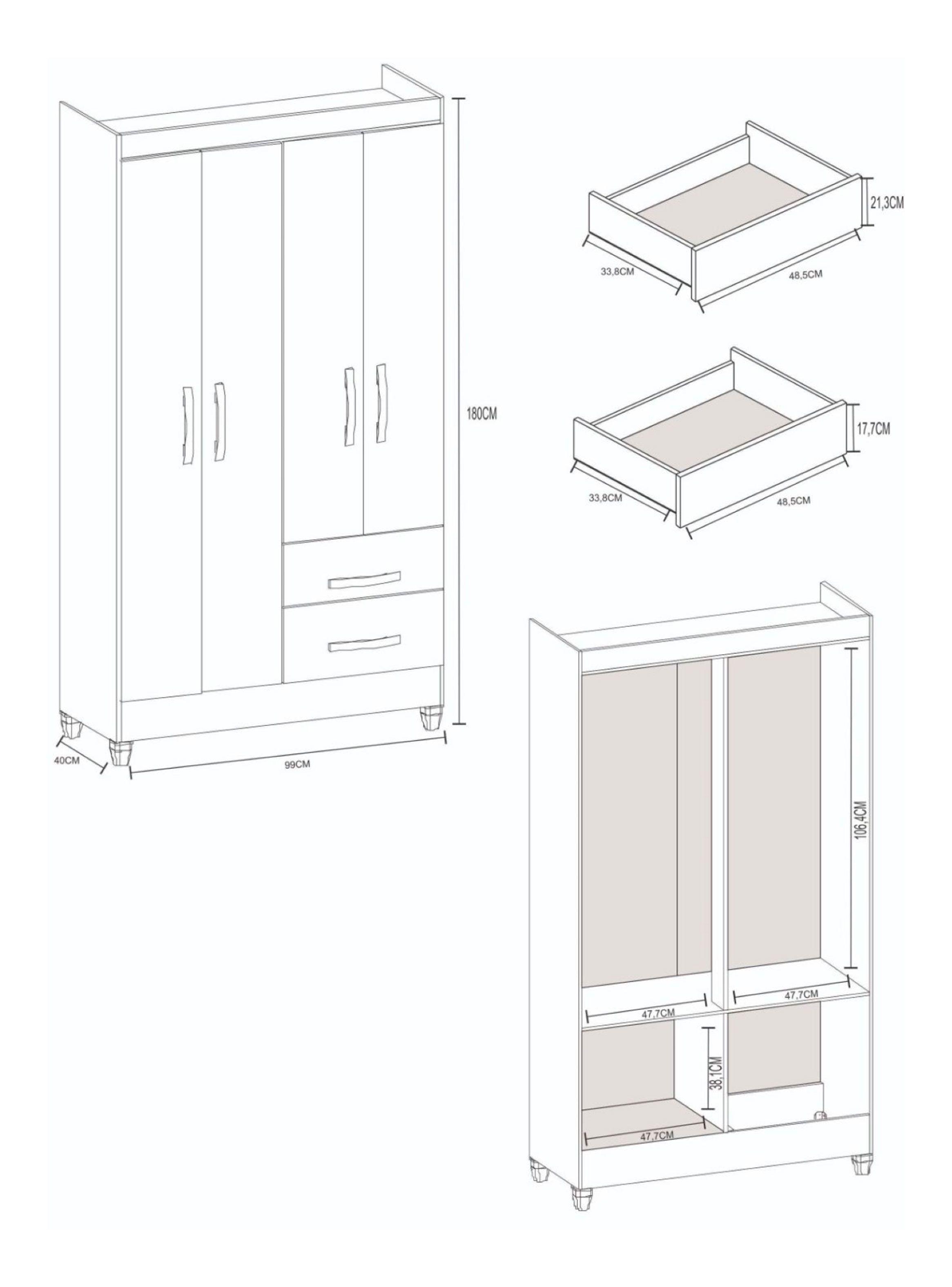 180CM

40CM

99CM

21,3CM

33,8CM

48,5CM

17,7CM

33,8CM

48,5CM

106,4CM

47,7CM

47,7CM

38,1CM

47,7CM