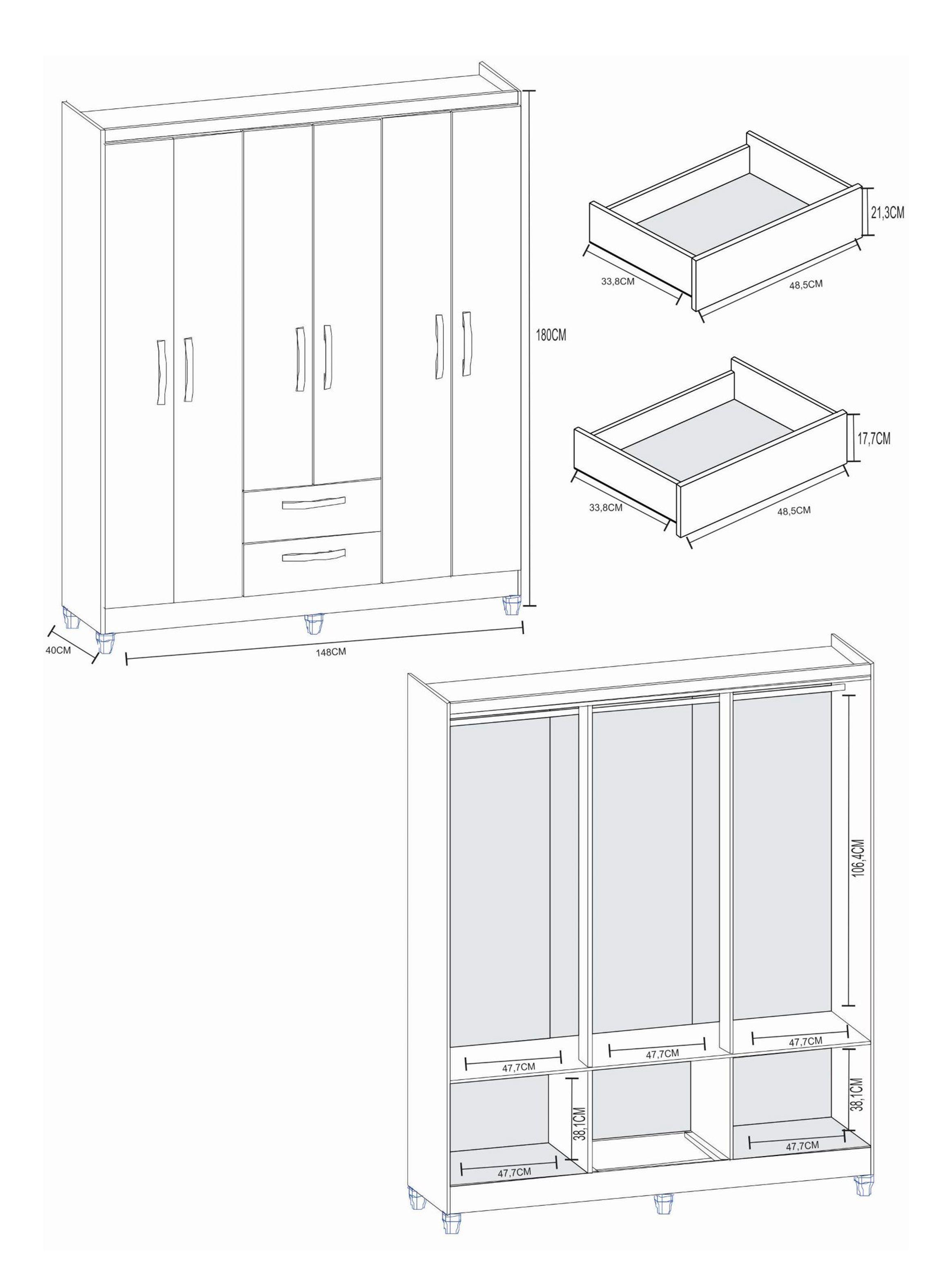 180CM

40CM

148CM

21,3CM

33,8CM

48,5CM

17,7CM

33,8CM

48,5CM

106,4CM

47,7CM

47,7CM

47,7CM

38,1CM

38,1CM

47,7CM

47,7CM