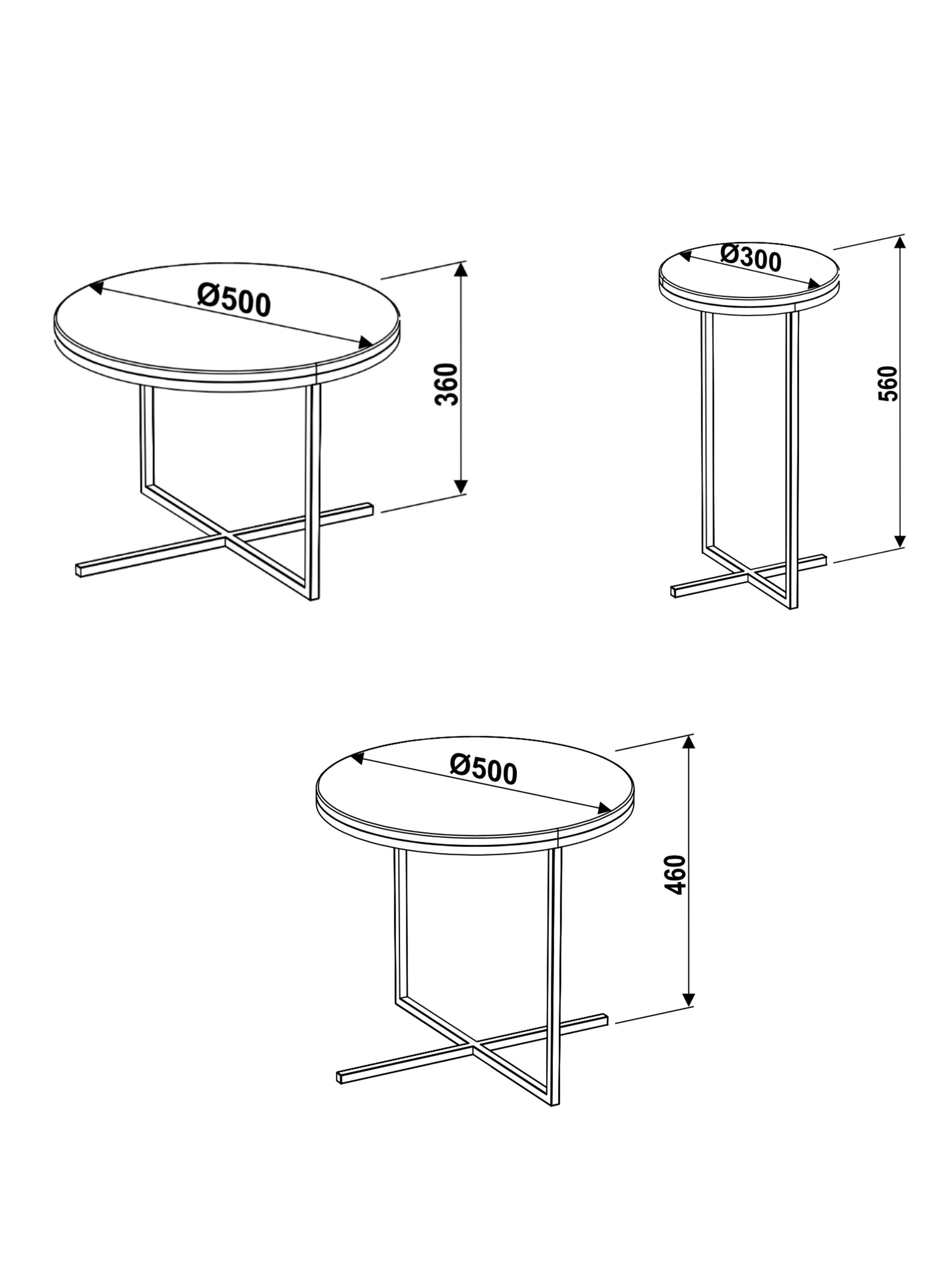 Ø500
360
Ø300
560
Ø500
460