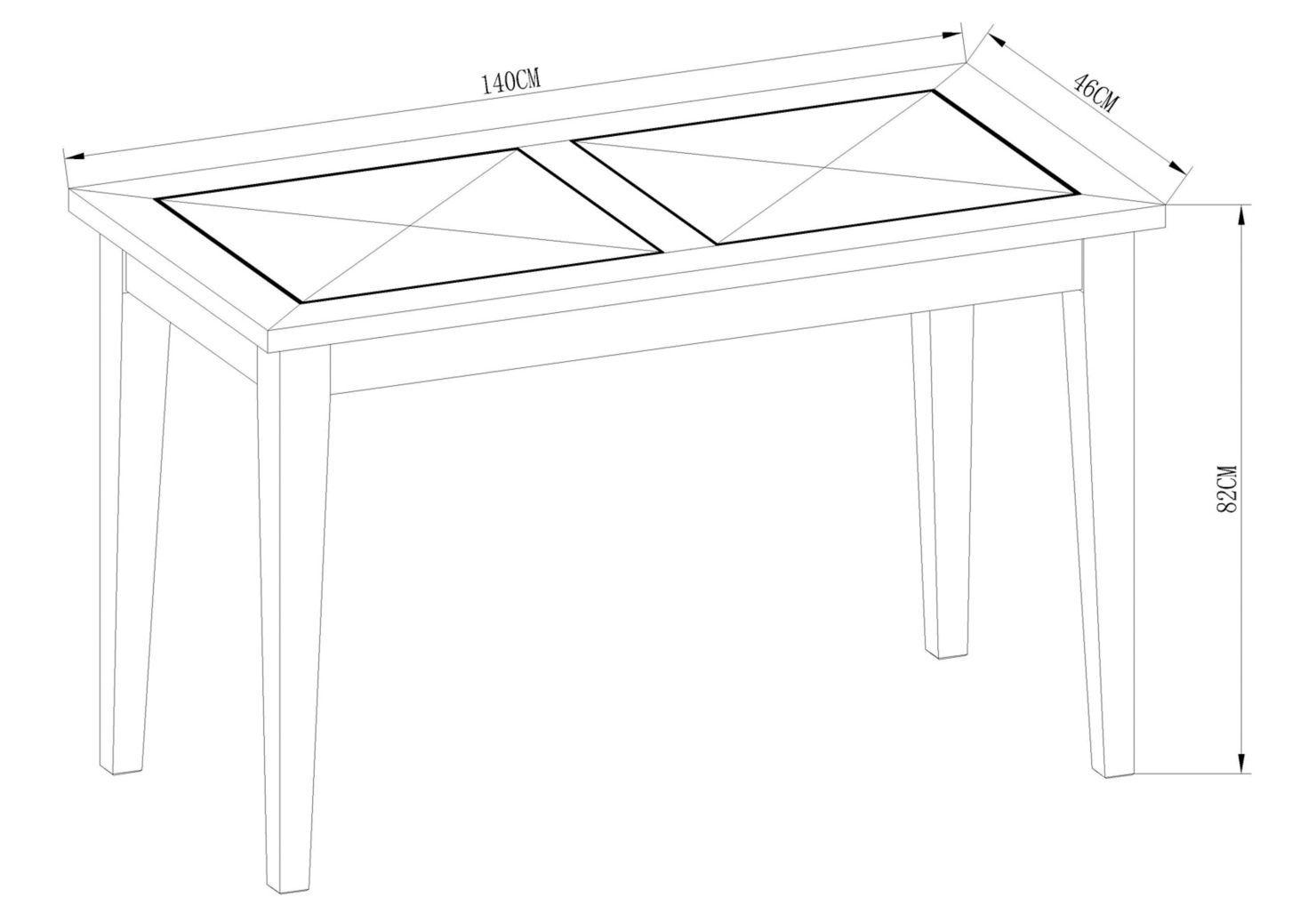 140CM

46CM

82CM