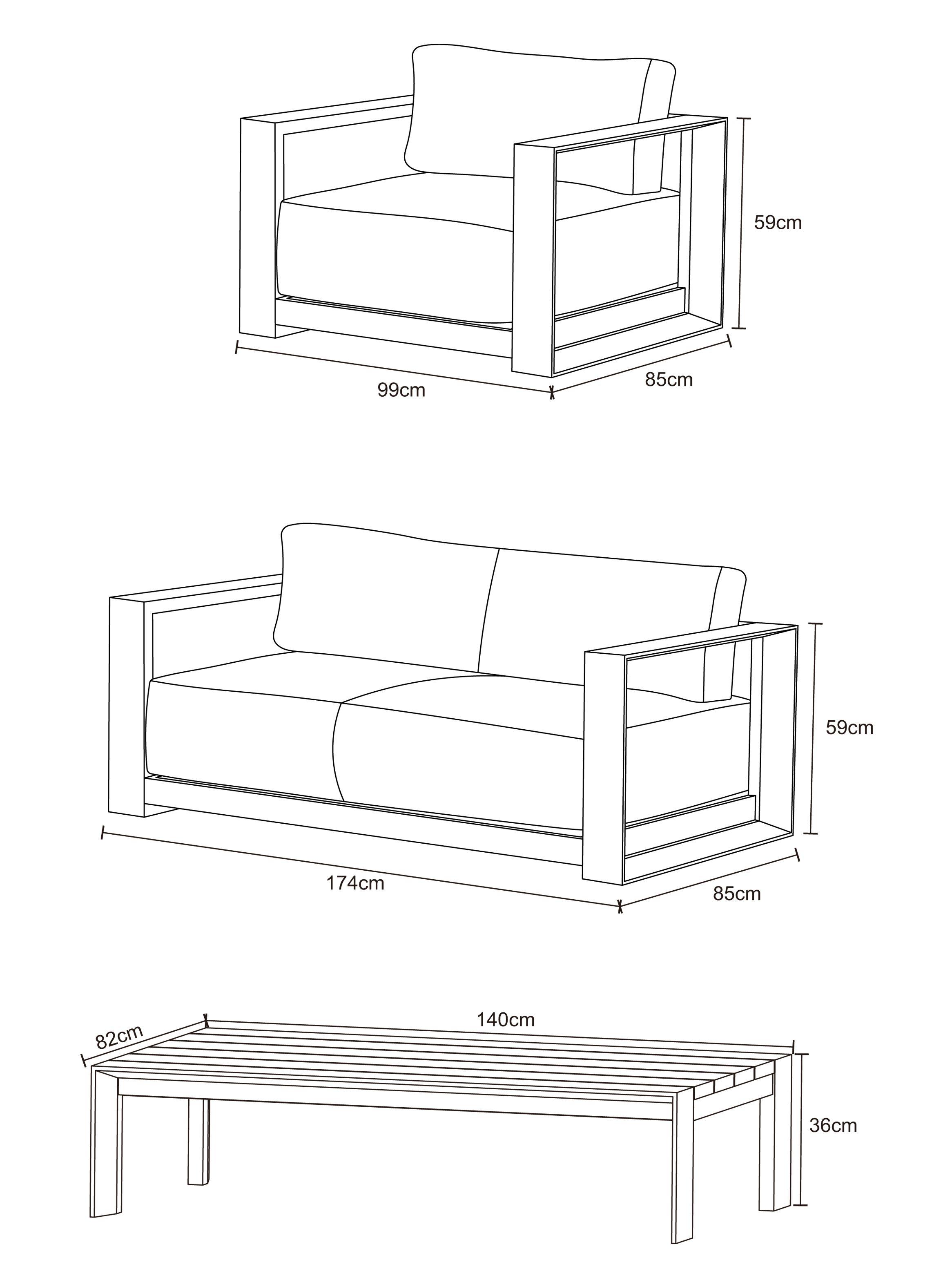 59cm

99cm

85cm

59cm

174cm

85cm

82cm

140cm

36cm