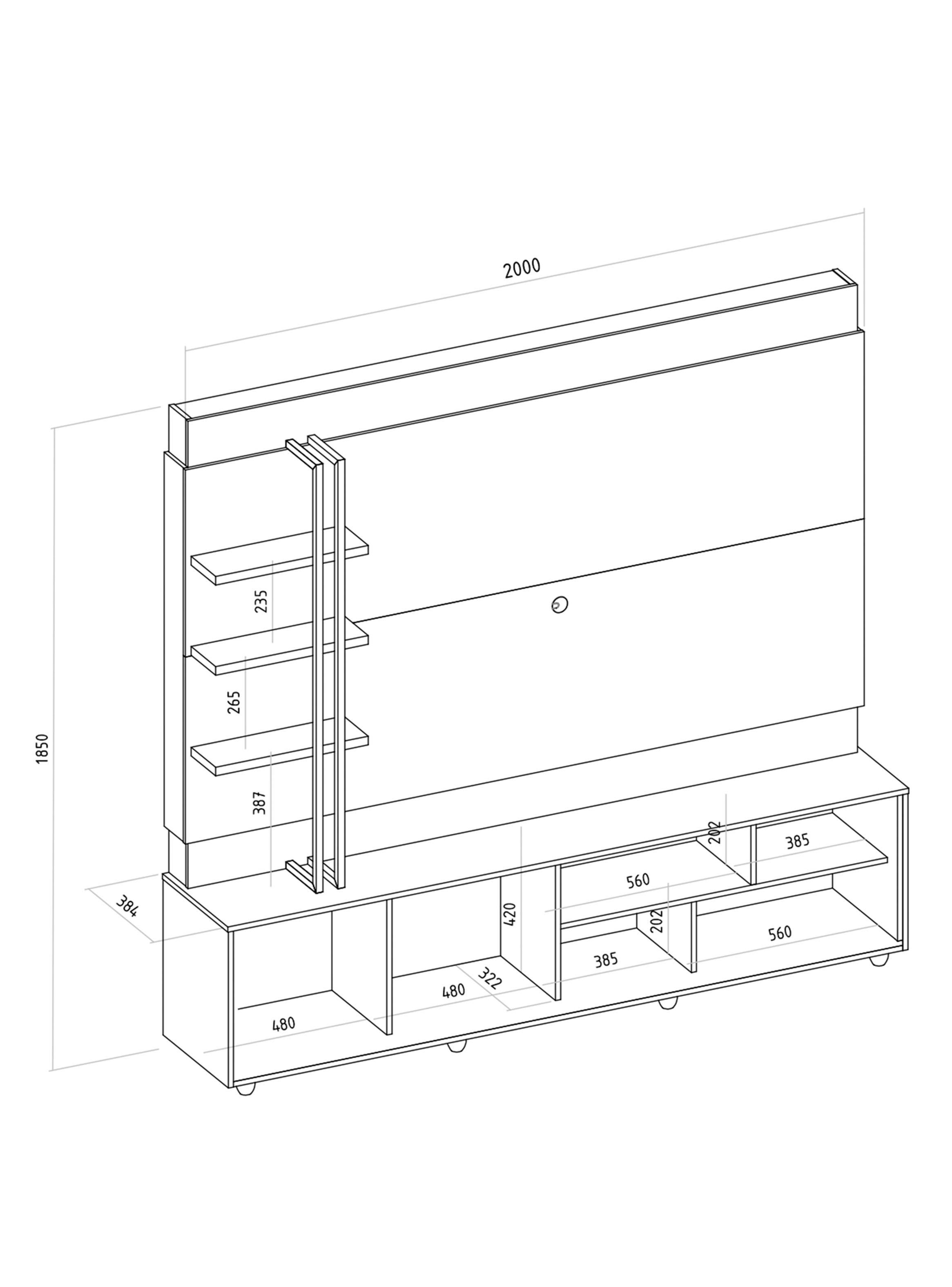 2000

1850

235

265

387

384

202

385

560

420

202

560

385

322

480

480