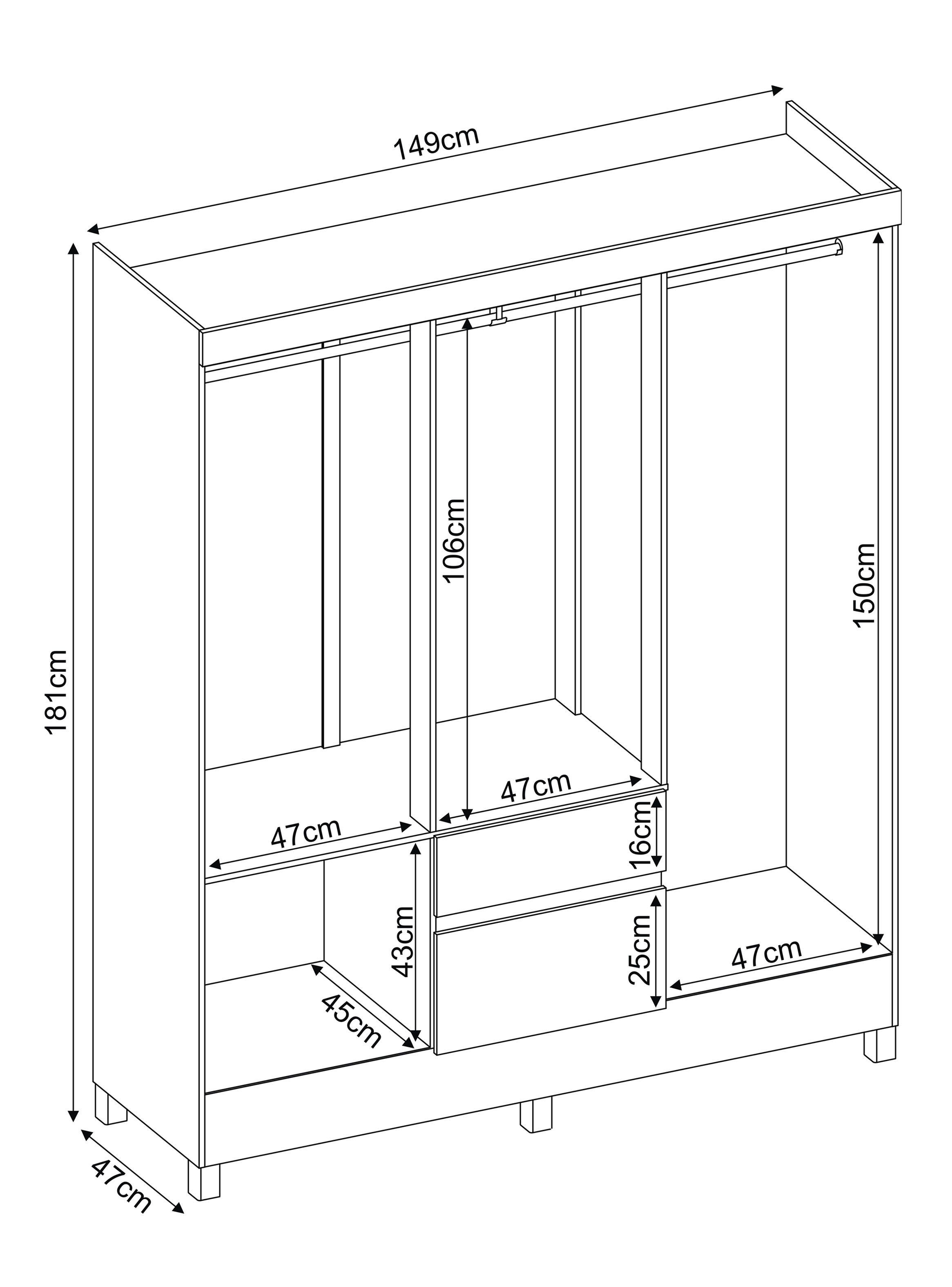 149cm
181cm
106cm
150cm
47cm
47cm
16cm
43cm
25cm
47cm
45cm
47cm