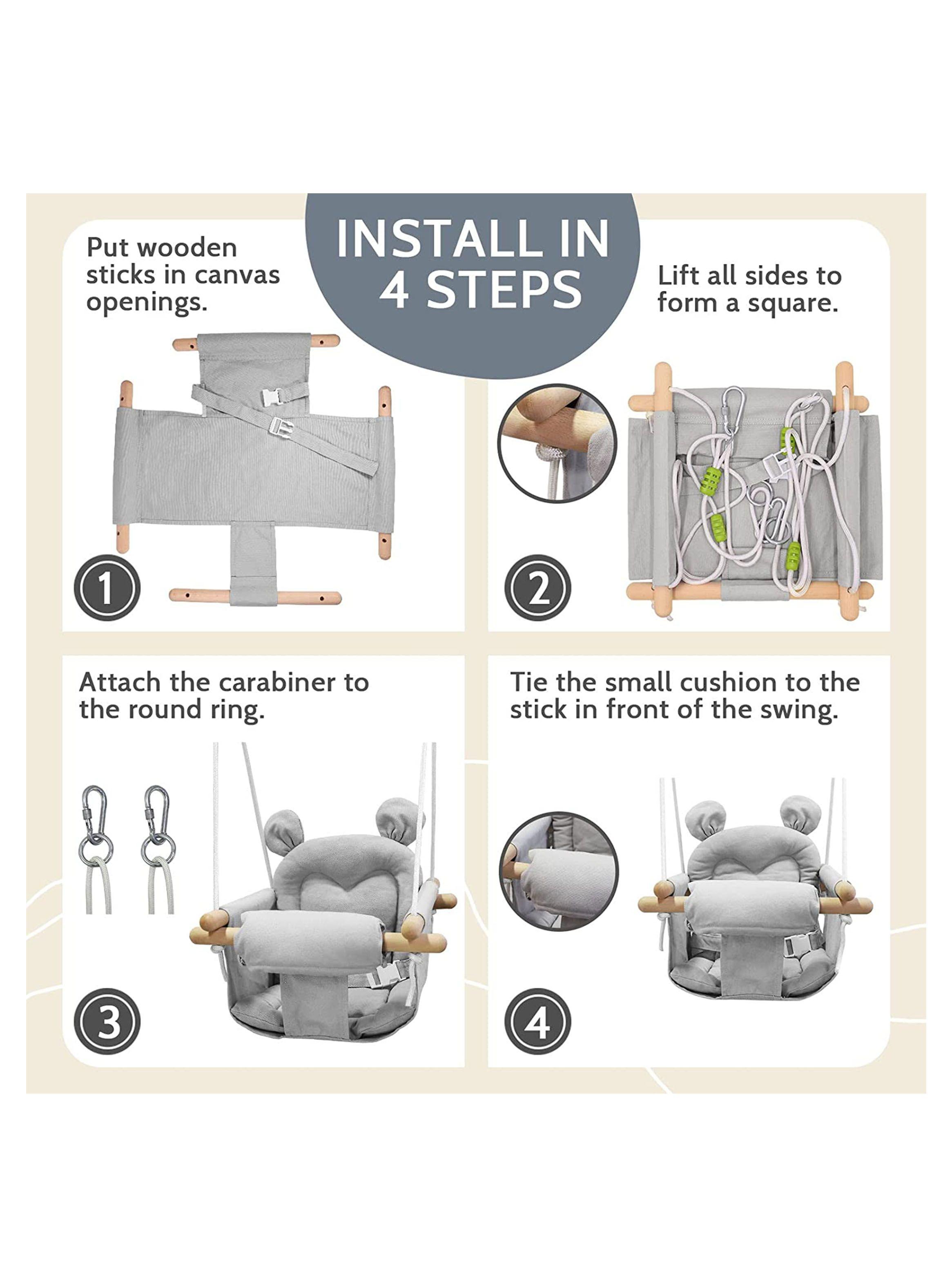 INSTALL IN 4 STEPS

Put wooden sticks in canvas openings.

1

Lift all sides to form a square.

2

Attach the carabiner to the round ring.

3

Tie the small cushion to the stick in front of the swing.

4