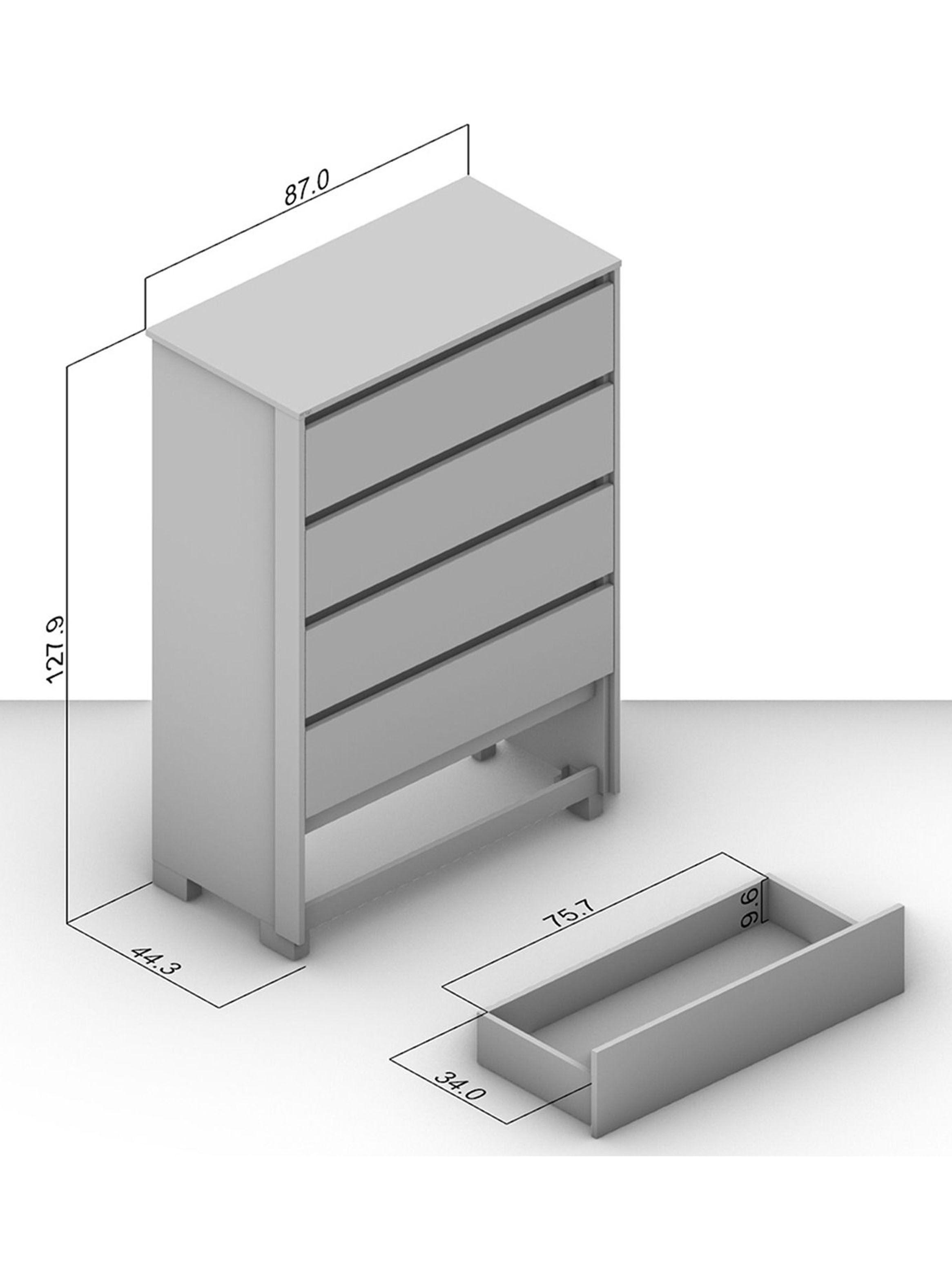 87.0

127.9

44.3

75.7

9.6

34.0