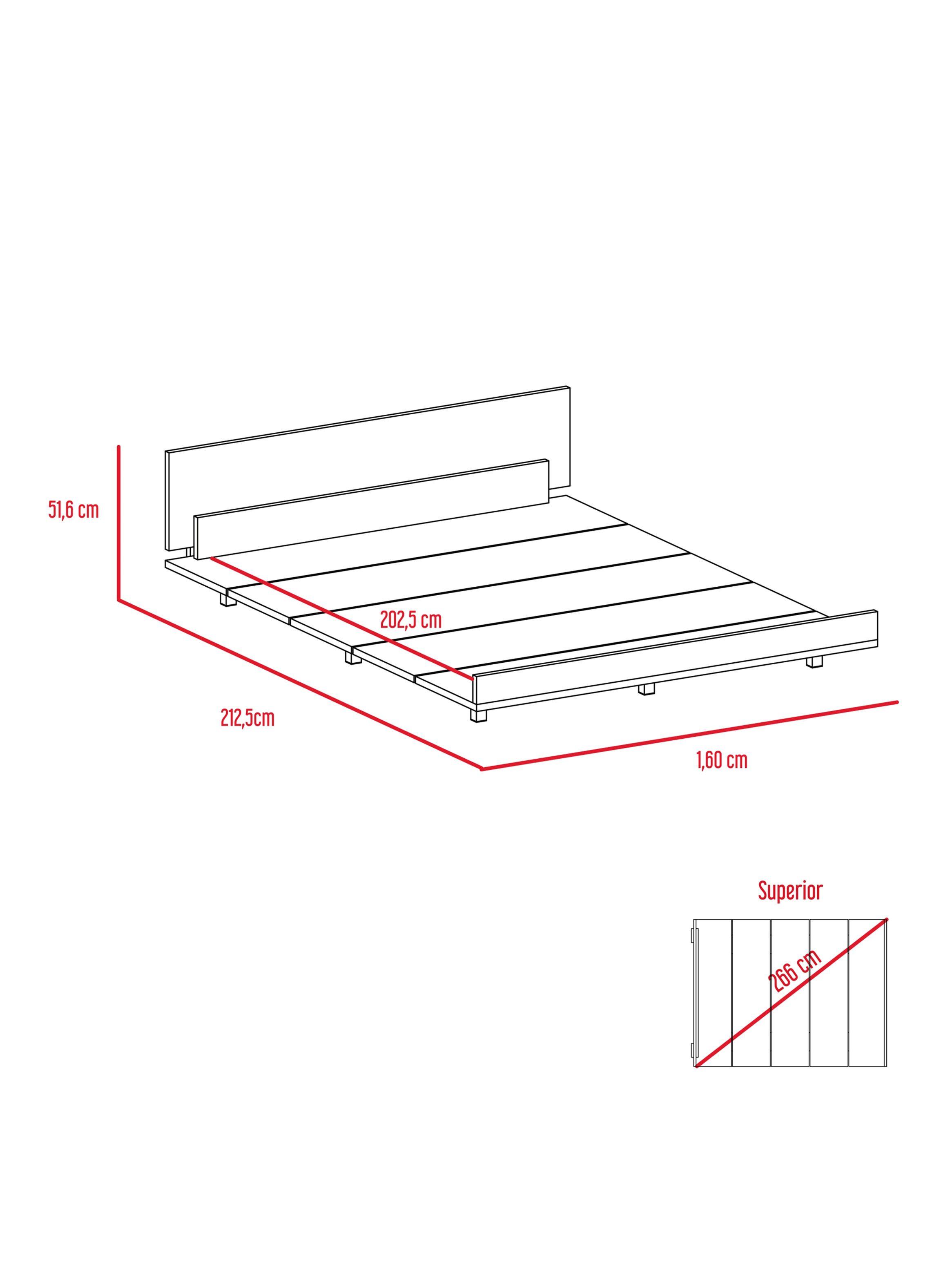 51,6 cm

202,5 cm

212,5cm

1,60 cm

Superior

266 cm