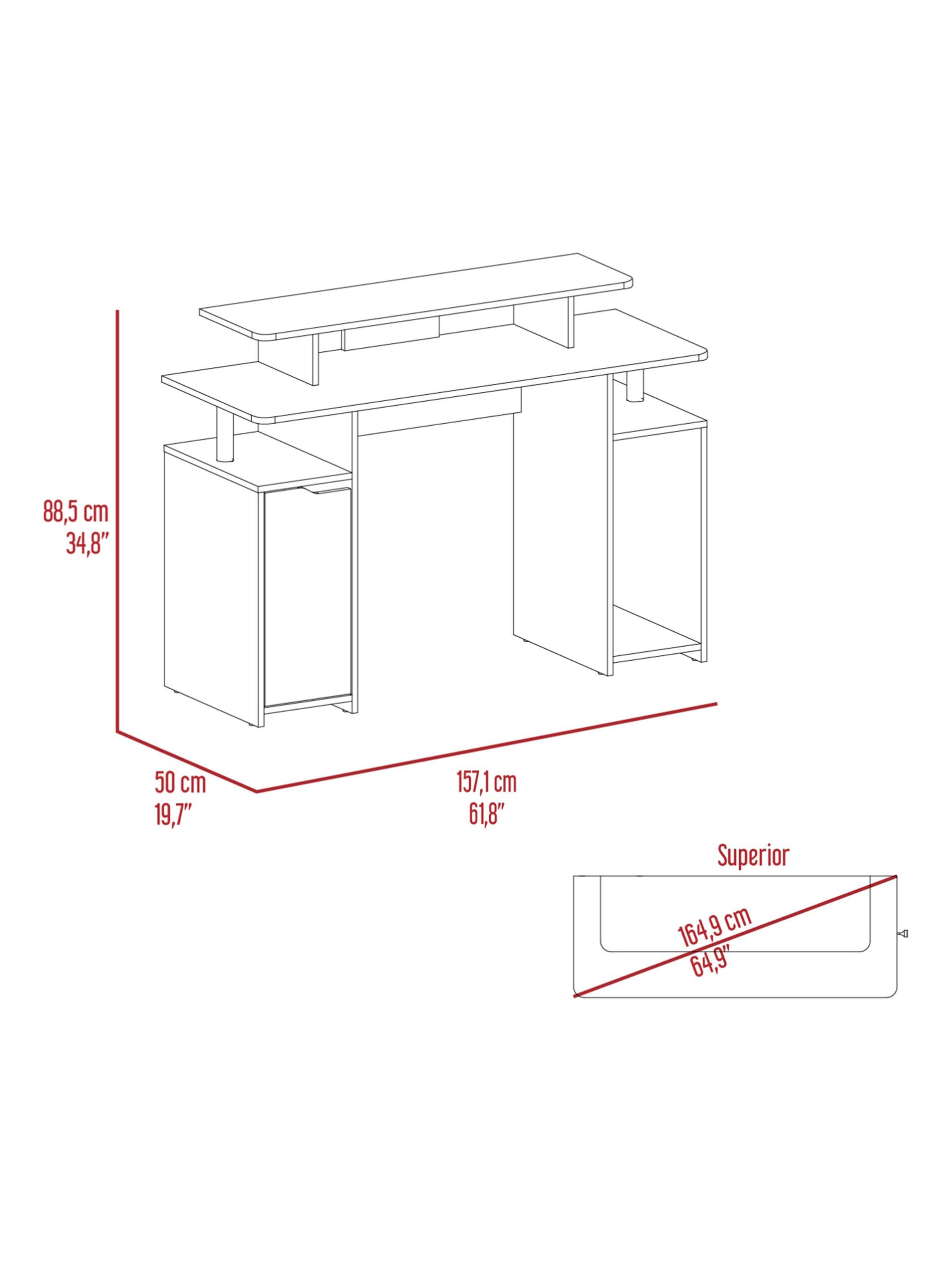 88,5 cm
34,8"

50 cm
19,7"

157,1 cm
61,8"

Superior

164,9 cm
64,9"