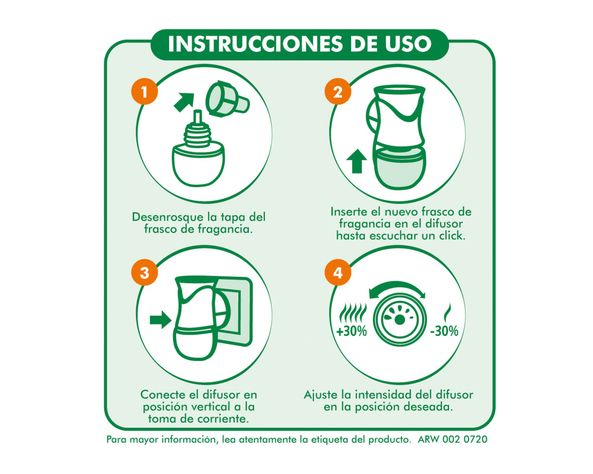 INSTRUCCIONES DE USO

1

Desenrosque la tapa del frasco de fragancia.

2

Inserte el nuevo frasco de fragancia en el difusor hasta escuchar un click.

3

Conecte el difusor en posición vertical a la toma de corriente.

4

+30%

-30%

Ajuste la intensidad del difusor en la posición deseada.

Para mayor información, lea atentamente la etiqueta del producto. ARW 002 0720