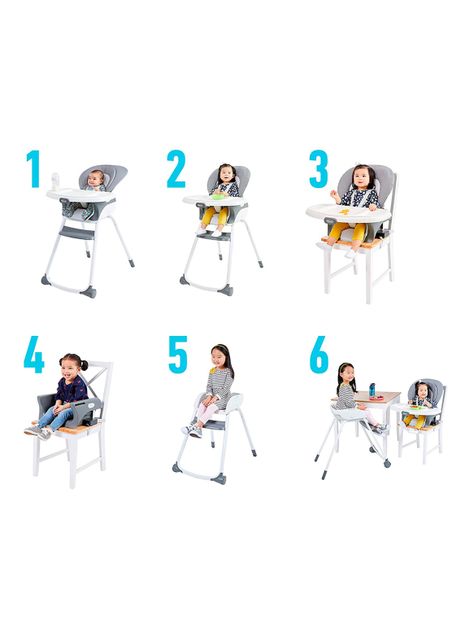 1

2

3

4

5

6