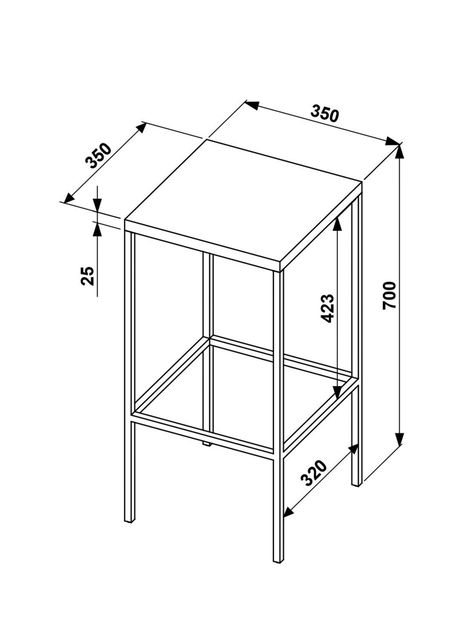 350
350
25
423
700
320