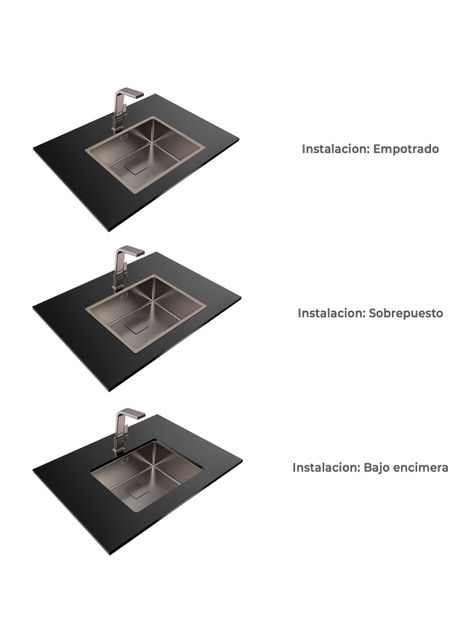 Instalacion: Empotrado

Instalacion: Sobrepuesto

Instalacion: Bajo encimera