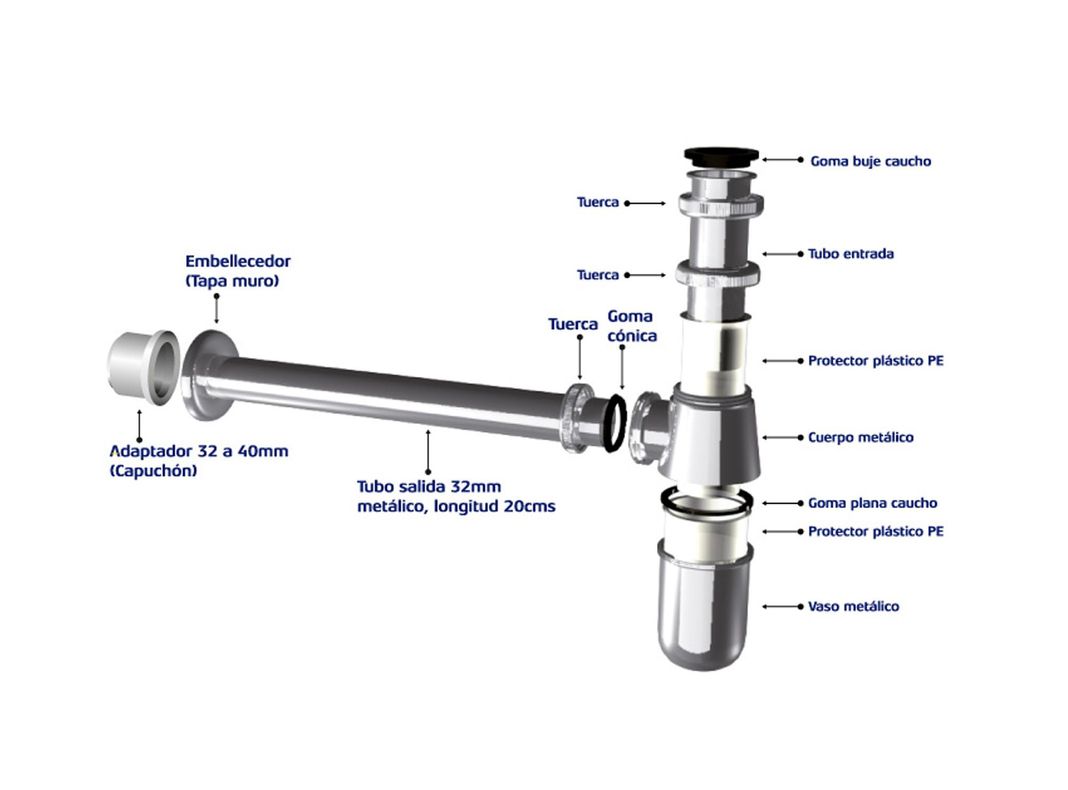 Goma buje caucho

Tuerca

Tubo entrada

Tuerca

Embellecedor
(Tapa muro)

Tuerca

Goma
cónica

Protector plástico PE

Cuerpo metálico

Adaptador 32 a 40mm
(Capuchón)

Tubo salida 32mm
metálico, longitud 20cms

Goma plana caucho

Protector plástico PE

Vaso metálico