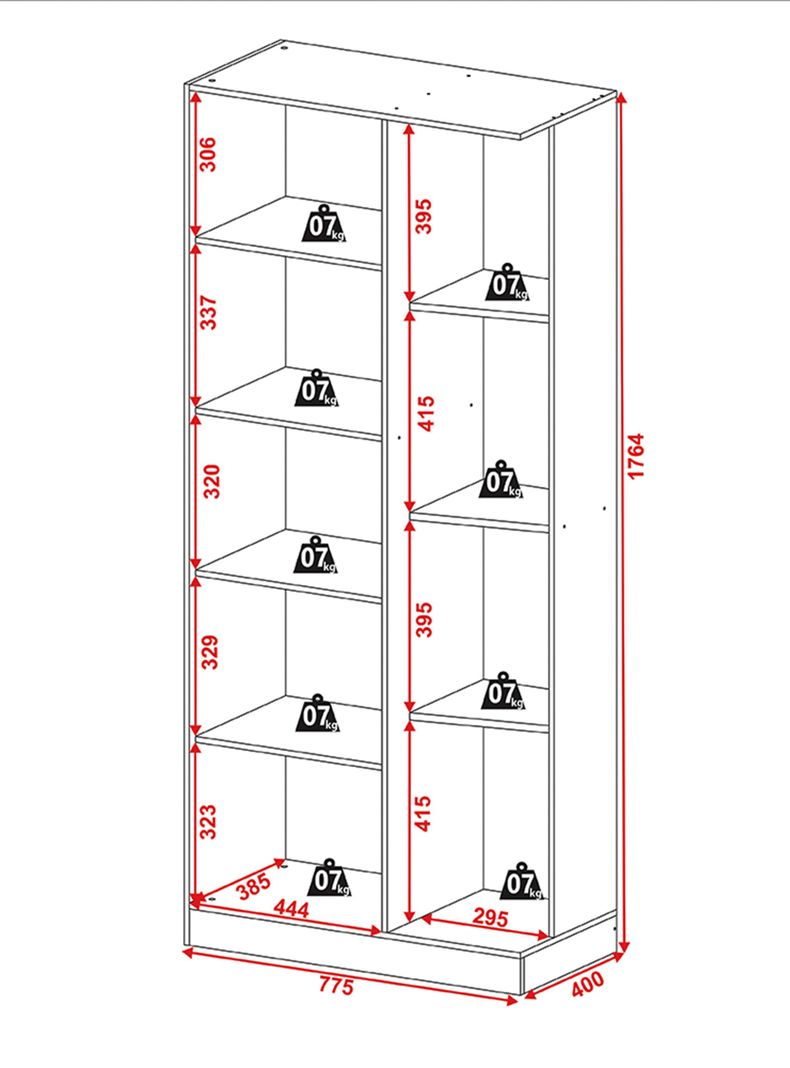 306
07kg
337
07kg
320
07kg
329
07kg
323
07kg
385
444
395
07kg
415
07kg
395
07kg
415
07kg
295
1764
775
400