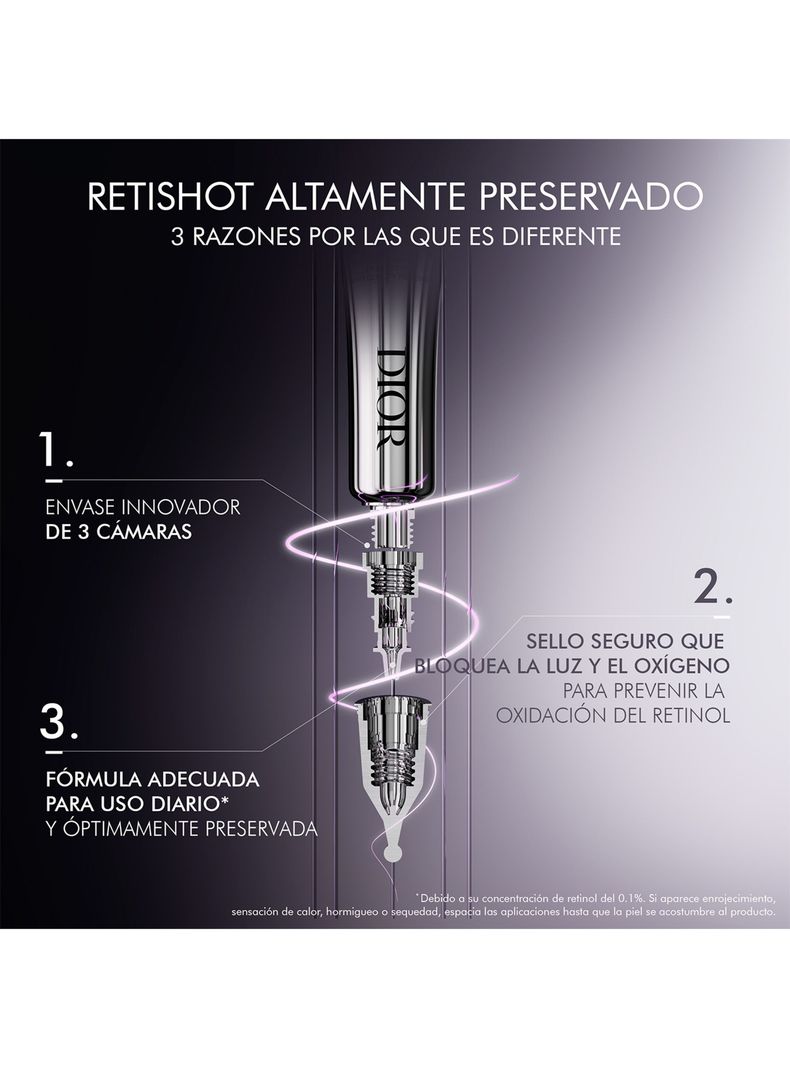 RETISHOT ALTAMENTE PRESERVADO
3 RAZONES POR LAS QUE ES DIFERENTE

DIOR

1.
ENVASE INNOVADOR
DE 3 CÁMARAS

2.
SELLO SEGURO QUE BLOQUEA LA LUZ Y EL OXÍGENO PARA PREVENIR LA OXIDACIÓN DEL RETINOL

3.
FÓRMULA ADECUADA PARA USO DIARIO* Y ÓPTIMAMENTE PRESERVADA

*Debido a su concentración de retinol del 0.1%. Si aparece enrojecimiento, sensación de calor, hormigueo o sequedad, espacia las aplicaciones hasta que la piel se acostumbre al producto.