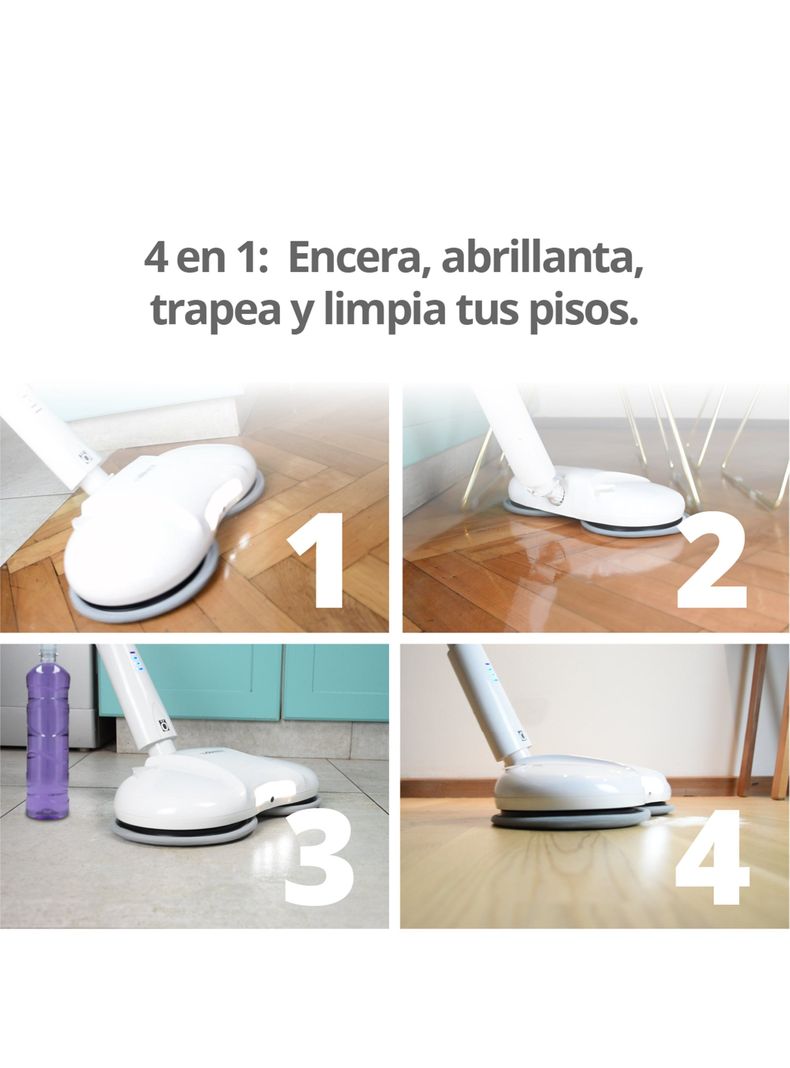 4 en 1: Encera, abrillanta, trapea y limpia tus pisos.

1

2

3

4